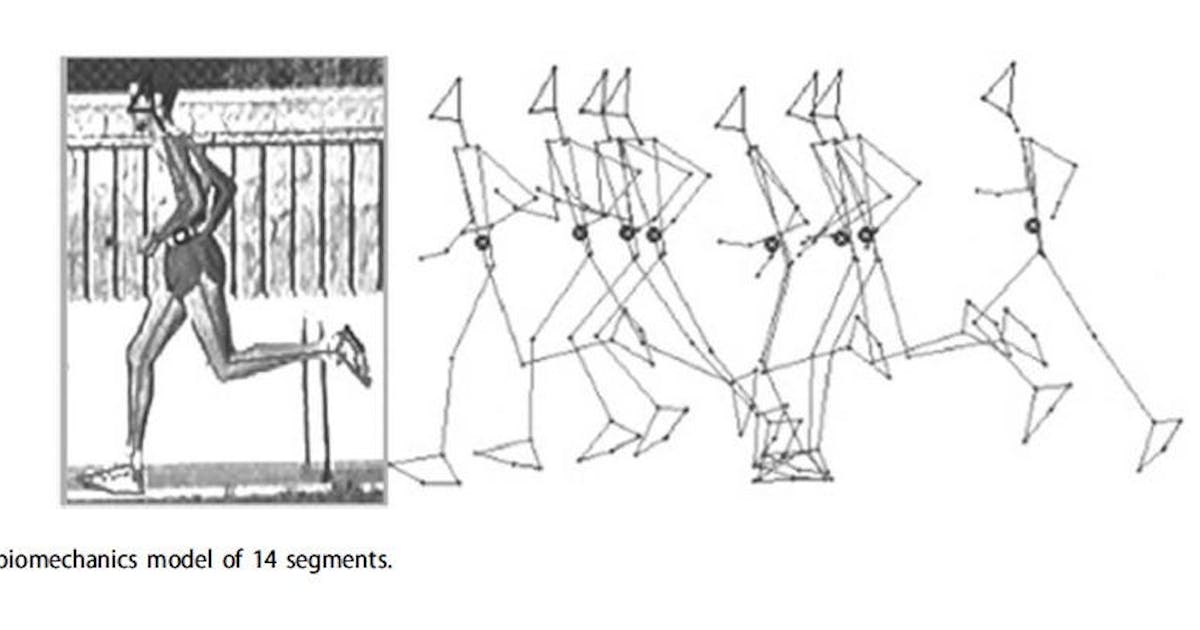 biomechanics model of 14 segments.