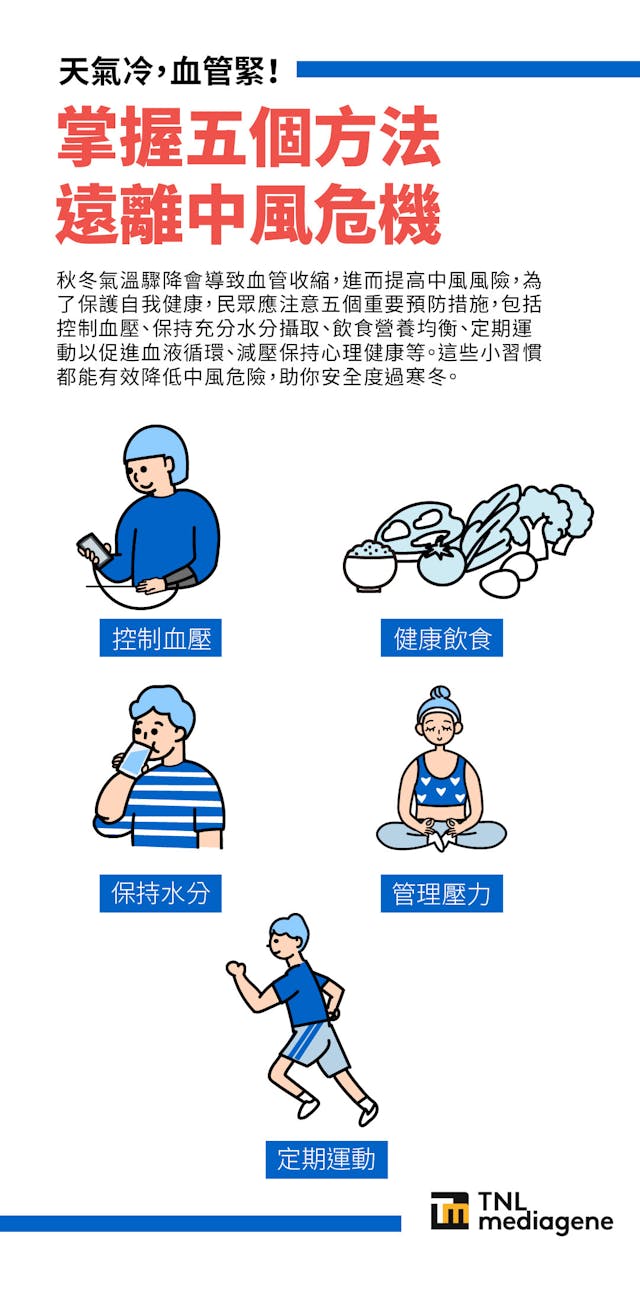 天氣冷，血管緊！

掌握五個方法
遠離中風危機

秋冬氣溫驟降會導致血管收縮，進而提高中風風險，為了保護自我健康，民眾應注意五個重要預防措施，包括控制血壓、保持充分水分攝取、飲食營養均衡、定期運動以促進血液循環、減壓保持心理健康等。這些小習慣都能有效降低中風危險，助你安全度過寒冬。

控制血壓

健康飲食

保持水分

管理壓力

定期運動

TNL mediagene