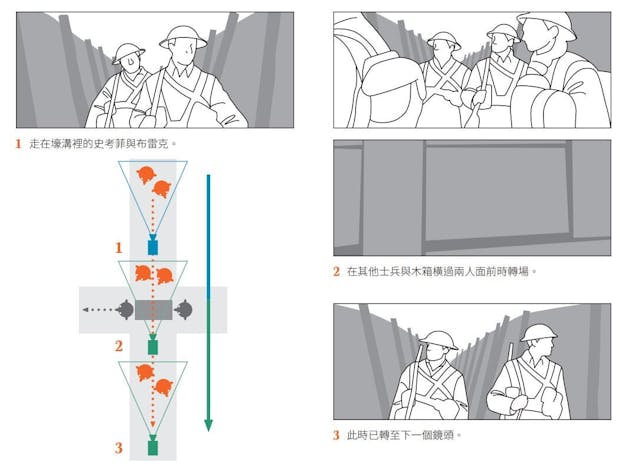 1 走在壕溝裡的史考菲與布雷克。

1

2

3

2 在其他士兵與木箱橫過兩人面前時轉場。

3 此時已轉至下一個鏡頭。