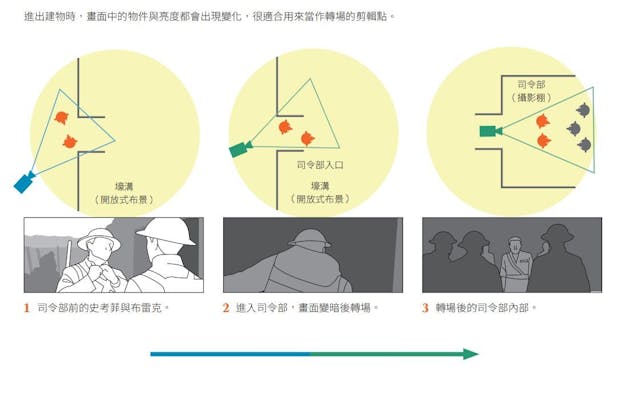 進出建物時，畫面中的物件與亮度都會出現變化，很適合用來當作轉場的剪輯點。

壕溝
（開放式布景）

司令部入口
壕溝
（開放式布景）

司令部
（攝影棚）

1 司令部前的史考菲與布雷克。

2 進入司令部，畫面變暗後轉場。

3 轉場後的司令部內部。