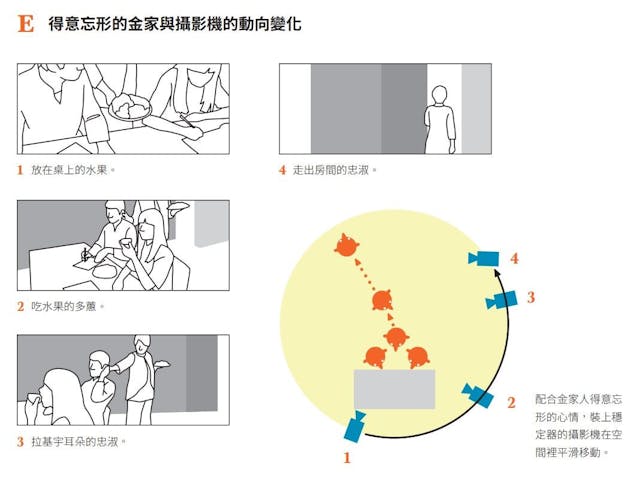 E 得意忘形的金家與攝影機的動向變化

1 放在桌上的水果。

2 吃水果的多蕙。

3 拉基宇耳朵的忠淑。

4 走出房間的忠淑。

4

3

2

1

配合金家人得意忘形的心情，裝上穩定器的攝影機在空間裡平滑移動。