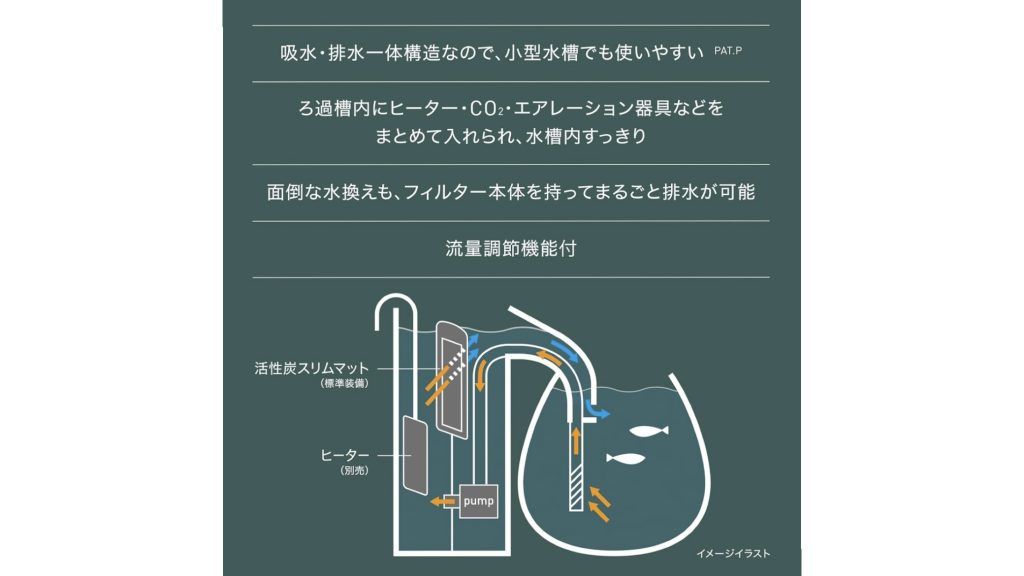 吸水・排水一体構造なので、小型水槽でも使いやすい PAT.P

ろ過槽内にヒーター・$CO_2$・エアレーション器具などをまとめて入れられ、水槽内すっきり

面倒な水換えも、フィルター本体を持ってまるごと排水が可能

流量調節機能付

活性炭スリムマット
(標準装備)

ヒーター
(別売)

pump

イメージイラスト