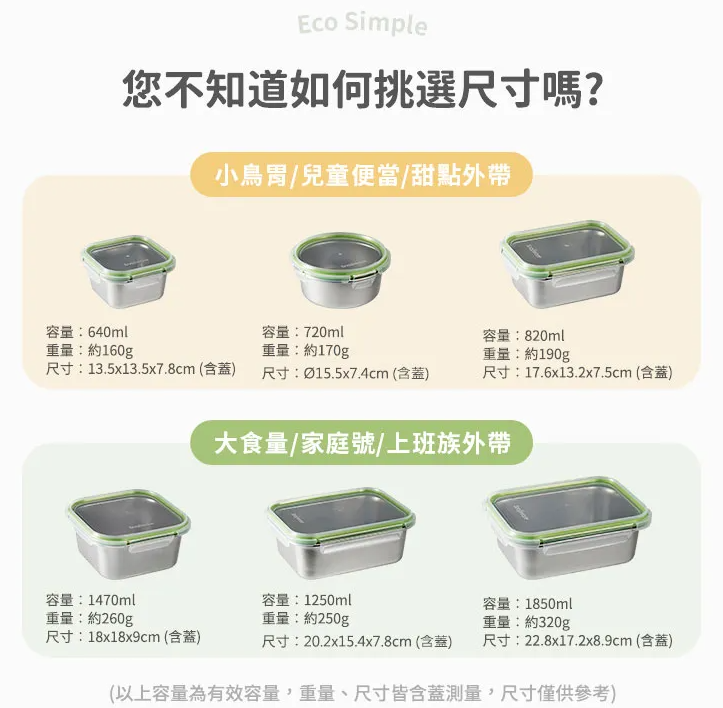 Eco Simple

您不知道如何挑選尺寸嗎?

小鳥胃/兒童便當/甜點外帶

容量：640ml
重量：約160g
尺寸：13.5x13.5x7.8cm (含蓋)

容量：720ml
重量：約170g
尺寸：Ø15.5x7.4cm (含蓋)

容量：820ml
重量：約190g
尺寸：17.6x13.2x7.5cm (含蓋)

大食量/家庭號/上班族外帶

容量：1470ml
重量：約260g
尺寸：18x18x9cm (含蓋)

容量：1250ml
重量：約250g
尺寸：20.2x15.4x7.8cm (含蓋)

容量：1850ml
重量：約320g
尺寸：22.8x17.2x8.9cm (含蓋)

(以上容量為有效容量，重量、尺寸皆含蓋測量，尺寸僅供參考)