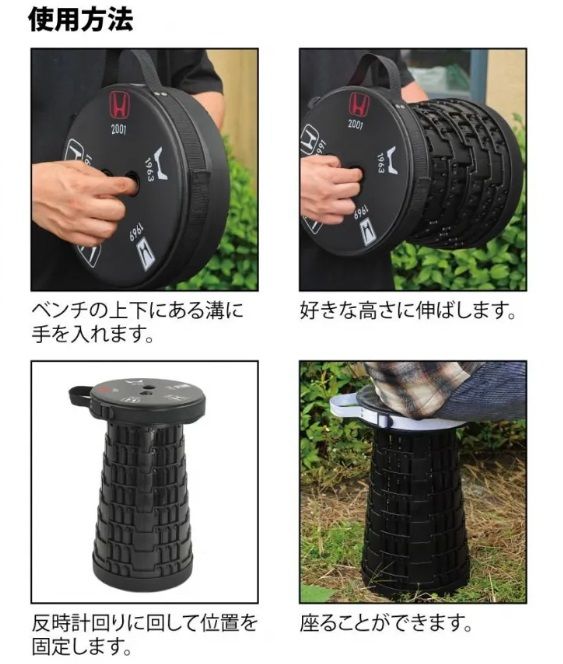 使用方法

2001
1963
1969

ベンチの上下にある溝に手を入れます。

2001
1963
1969

好きな高さに伸ばします。

反時計回りに回して位置を固定します。

座ることができます。