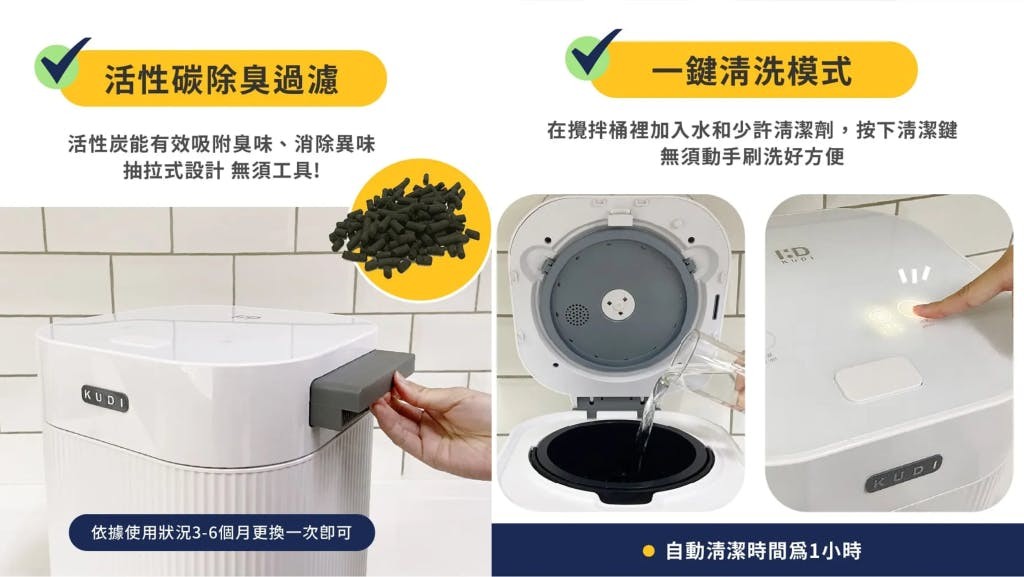 活性碳除臭過濾

活性炭能有效吸附臭味、消除異味
抽拉式設計 無須工具!

KUDI

依據使用狀況3-6個月更換一次即可

一鍵清洗模式

在攪拌桶裡加入水和少許清潔劑，按下清潔鍵
無須動手刷洗好方便

KD
KUDI

KUDI

自動清潔時間爲1小時