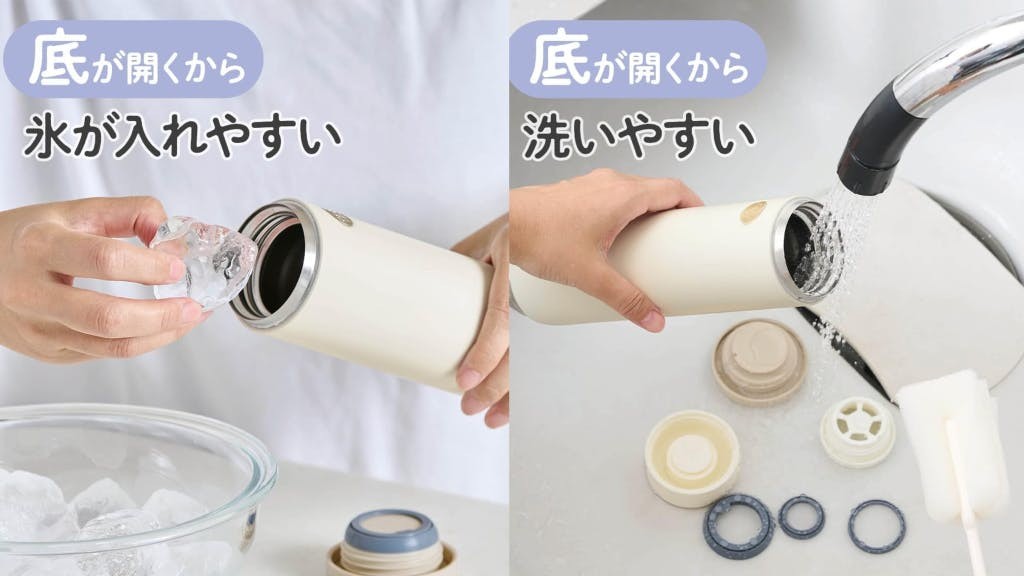 底が開くから
氷が入れやすい

底が開くから
洗いやすい