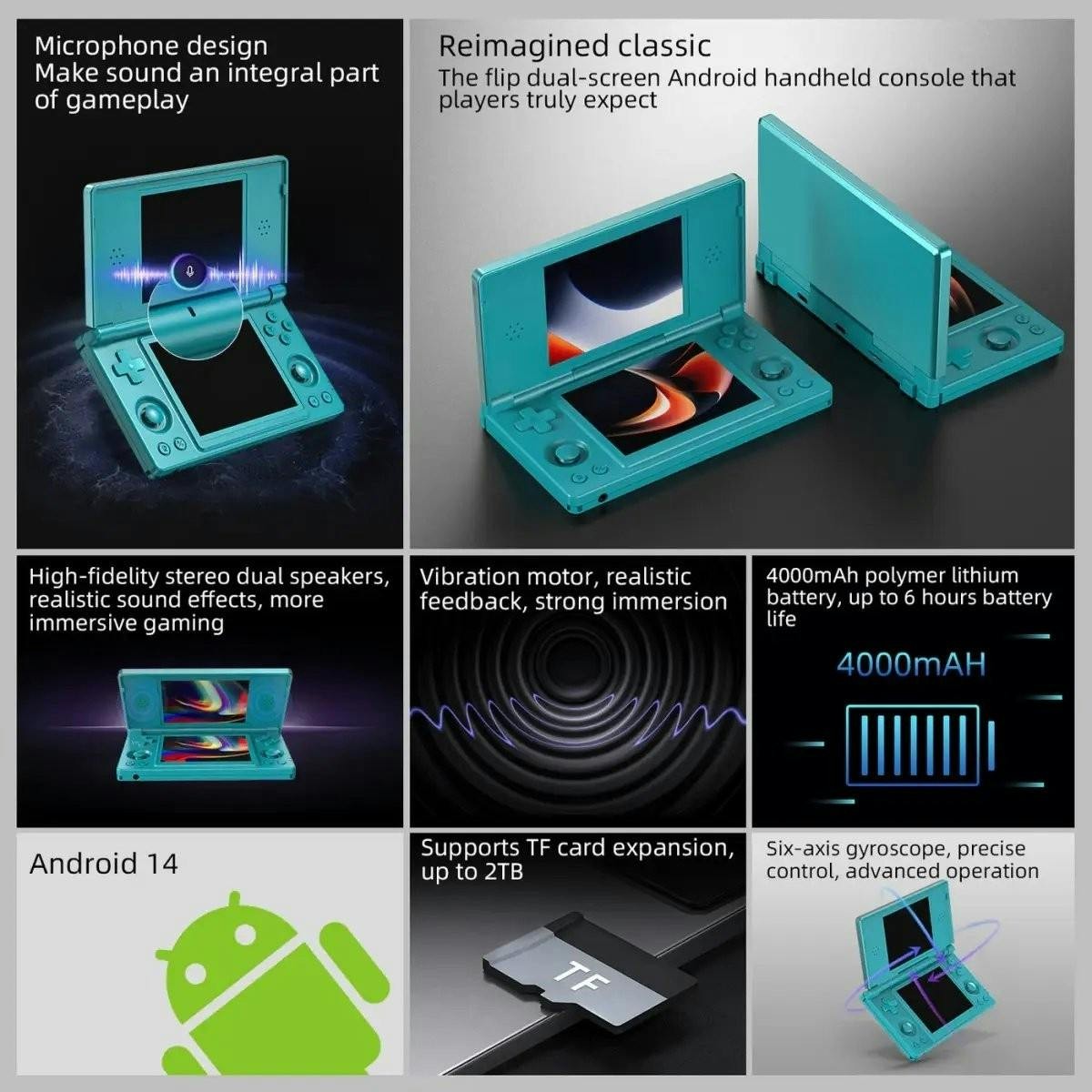 Microphone design
Make sound an integral part of gameplay

Reimagined classic
The flip dual-screen Android handheld console that players truly expect

High-fidelity stereo dual speakers, realistic sound effects, more immersive gaming

Vibration motor, realistic feedback, strong immersion

4000mAh polymer lithium battery, up to 6 hours battery life

4000mAH

Android 14

Supports TF card expansion, up to 2TB

TF

Six-axis gyroscope, precise control, advanced operation