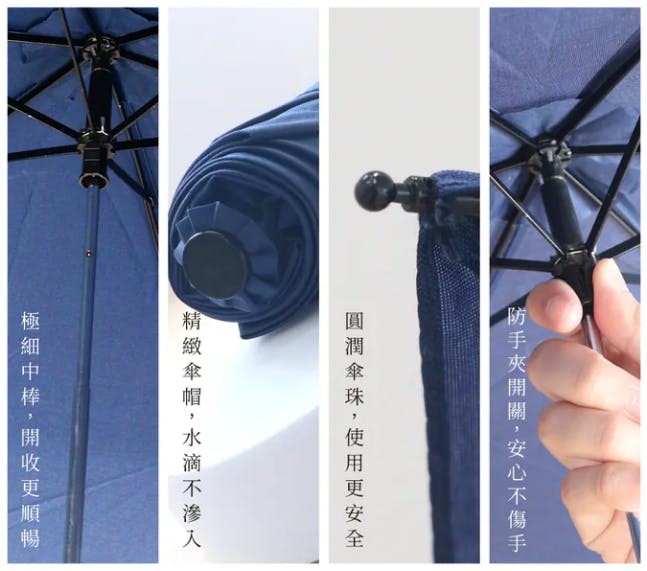 極細中棒，開收更順暢

精緻傘帽，水滴不滲入

圓潤傘珠，使用更安全

防手夾開關，安心不傷手