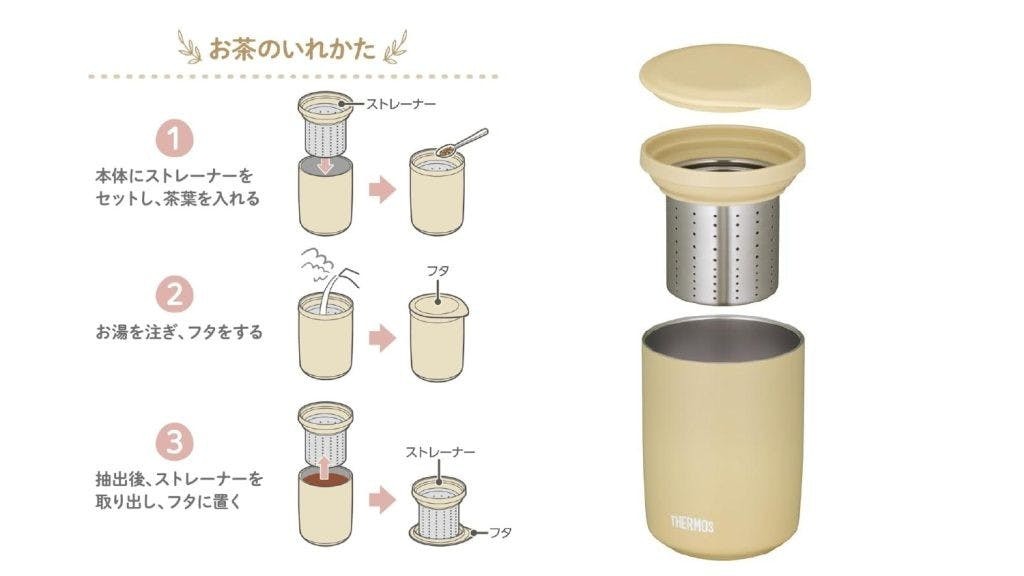 お茶のいれかた

1
本体にストレーナーをセットし、茶葉を入れる

ストレーナー

2
お湯を注ぎ、フタをする

フタ

3
抽出後、ストレーナーを取り出し、フタに置く

ストレーナー

フタ

THERMOS