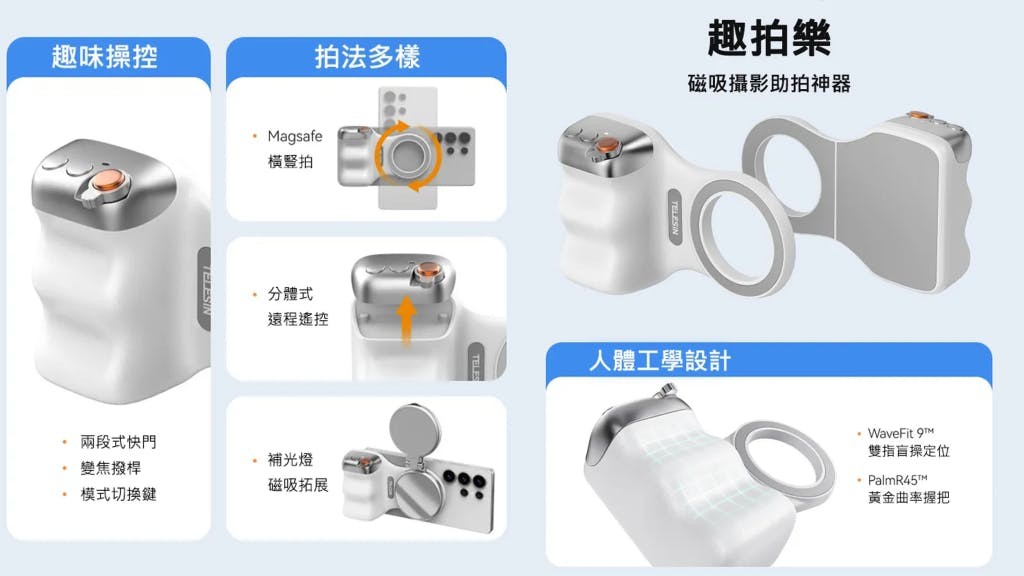 趣味操控

TELESIN

• 兩段式快門
• 變焦撥桿
• 模式切換鍵

拍法多樣

• Magsafe 橫豎拍

• 分體式 遠程遙控

TELESIN

• 補光燈 磁吸拓展

趣拍樂

磁吸攝影助拍神器

TELESIN

人體工學設計

• WaveFit 9™ 雙指盲操定位

• PalmR45™ 黃金曲率握把