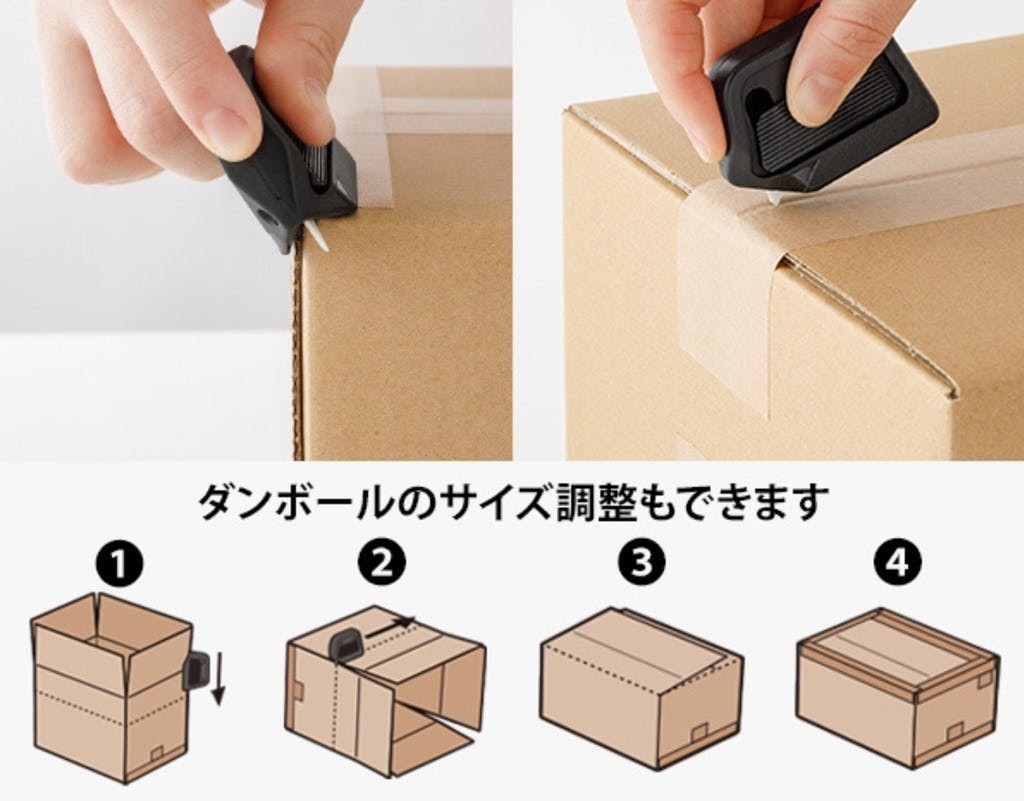 ダンボールのサイズ調整もできます

❶

❷

❸

❹