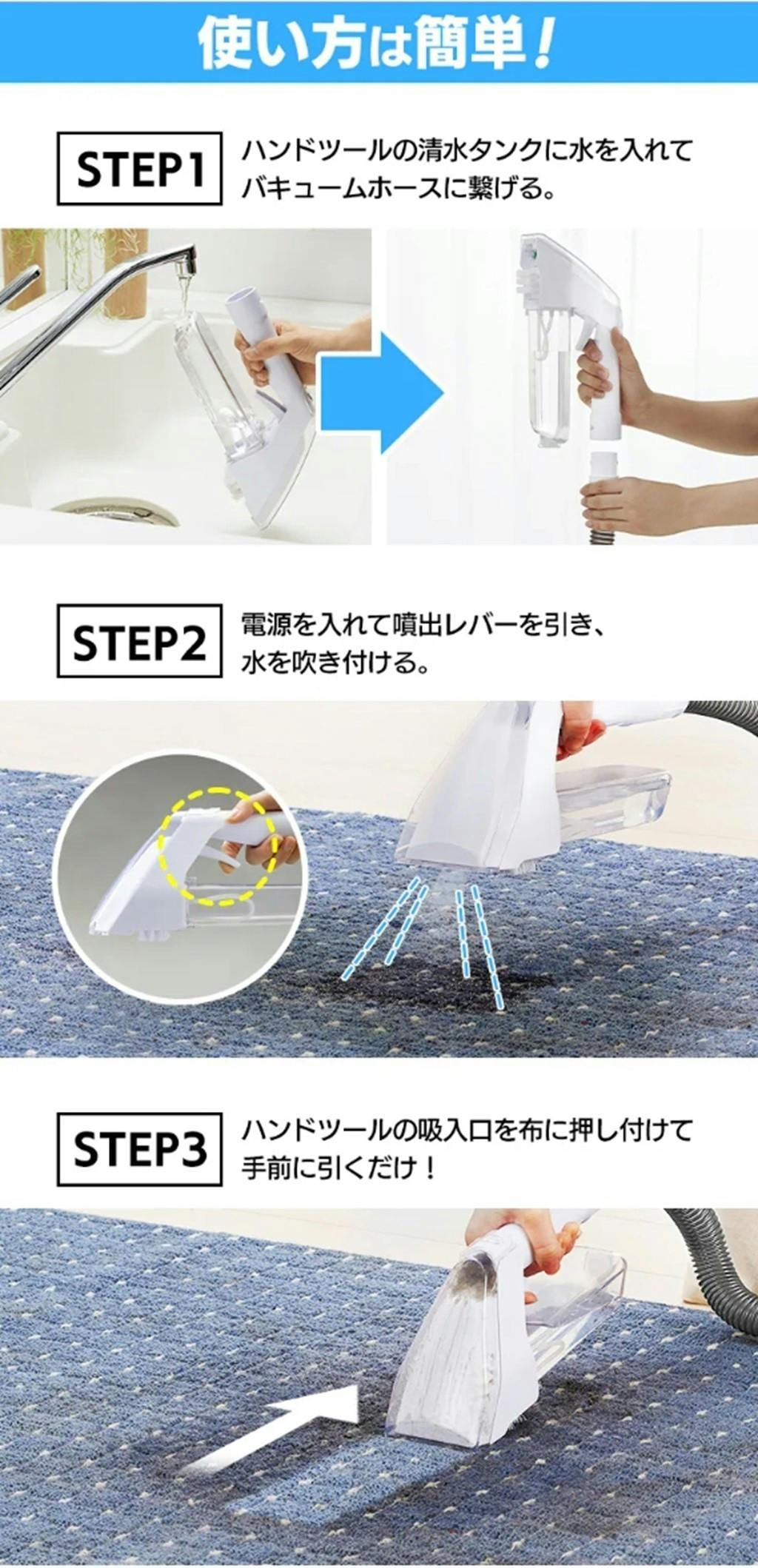 使い方は簡単！

STEP1

ハンドツールの清水タンクに水を入れてバキュームホースに繋げる。

STEP2

電源を入れて噴出レバーを引き、水を吹き付ける。

STEP3

ハンドツールの吸入口を布に押し付けて手前に引くだけ！