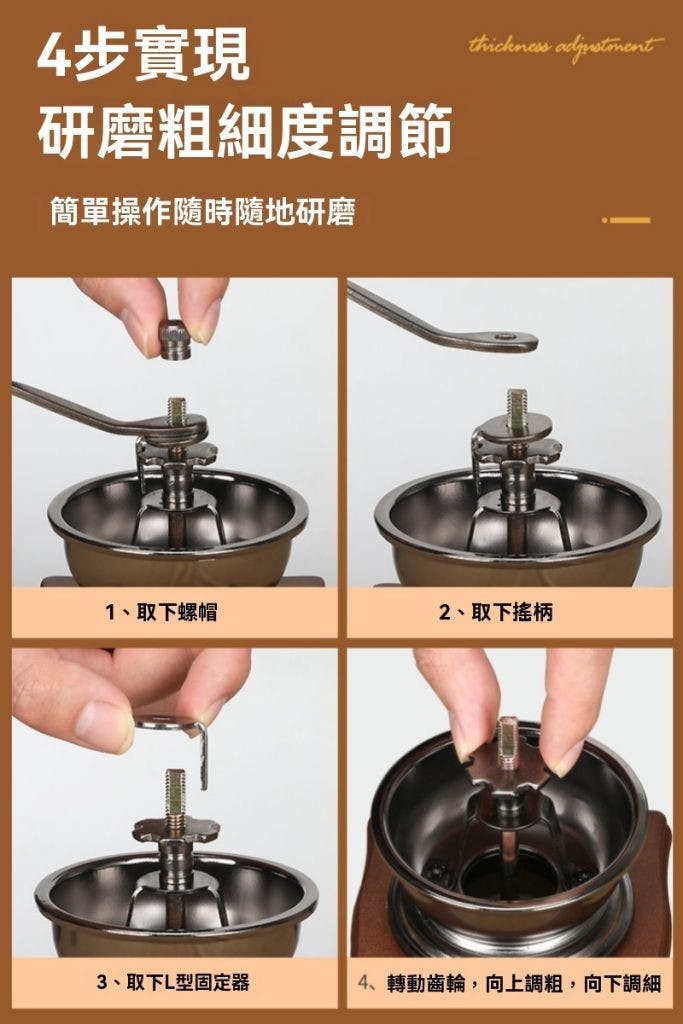 4步實現
研磨粗細度調節

thickness adjustment

簡單操作隨時隨地研磨

1、取下螺帽

2、取下搖柄

3、取下L型固定器

4、轉動齒輪，向上調粗，向下調細