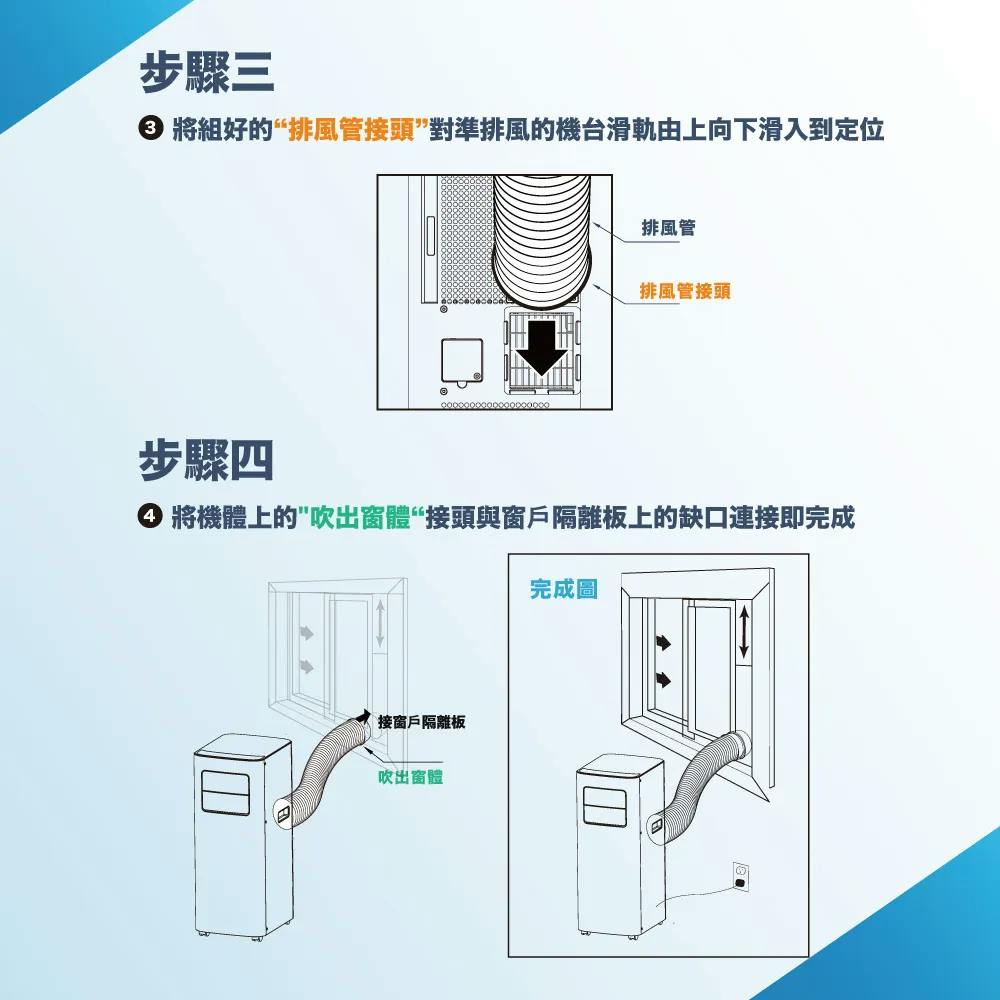 步驟三

❸ 將組好的“排風管接頭”對準排風的機台滑軌由上向下滑入到定位

排風管

排風管接頭

步驟四

❹ 將機體上的"吹出窗體“接頭與窗戶隔離板上的缺口連接即完成

接窗戶隔離板

吹出窗體

完成圖