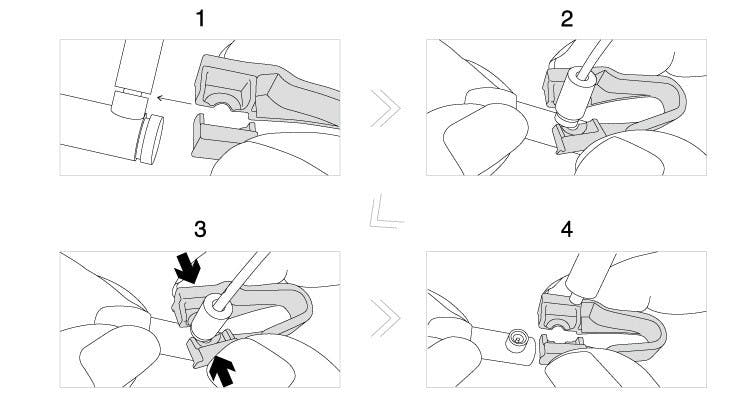 1

2

3

4