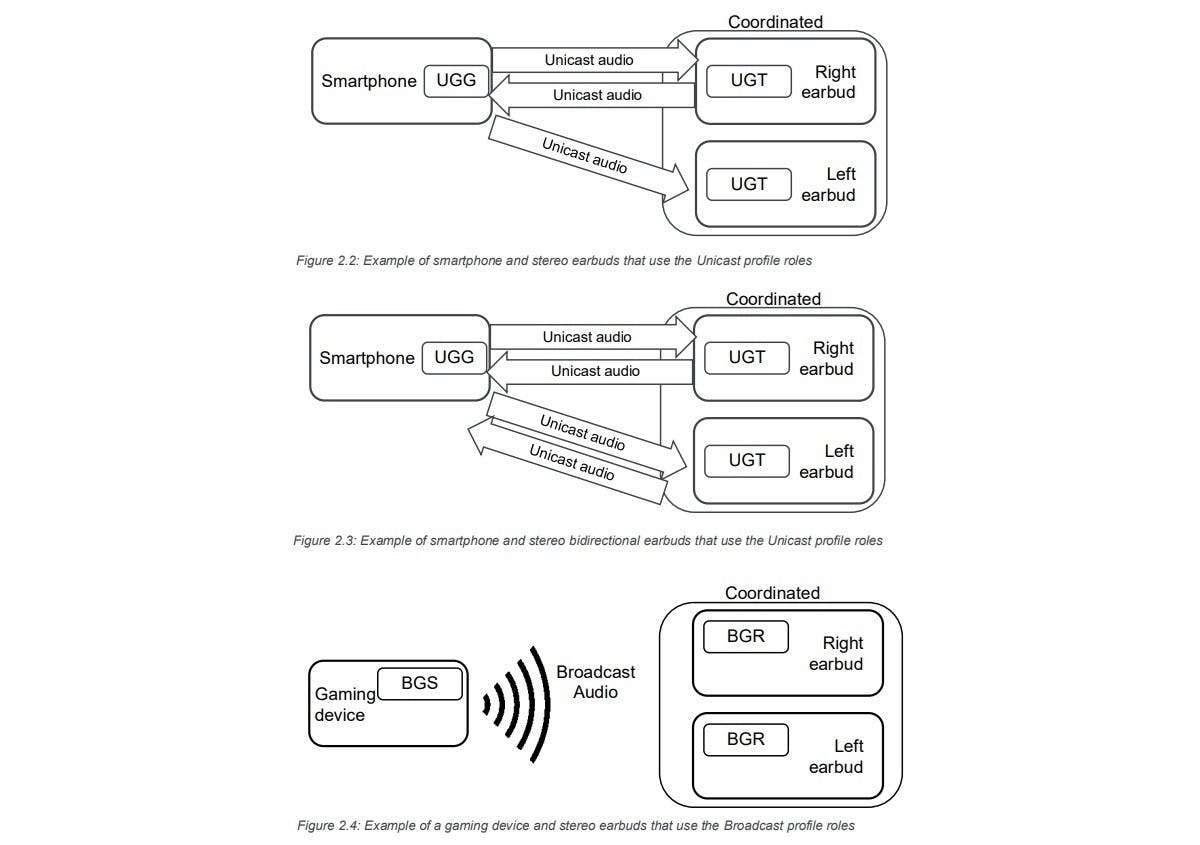 Coordinated

Smartphone UGG

Unicast audio

Unicast audio

Unicast audio

UGT Right earbud

UGT Left earbud

Figure 2.2: Example of smartphone and stereo earbuds that use the Unicast profile roles

Coordinated

Smartphone UGG

Unicast audio

Unicast audio

Unicast audio

Unicast audio

UGT Right earbud

UGT Left earbud

Figure 2.3: Example of smartphone and stereo bidirectional earbuds that use the Unicast profile roles

Coordinated

Gaming device BGS

Broadcast Audio

BGR Right earbud

BGR Left earbud

Figure 2.4: Example of a gaming device and stereo earbuds that use the Broadcast profile roles