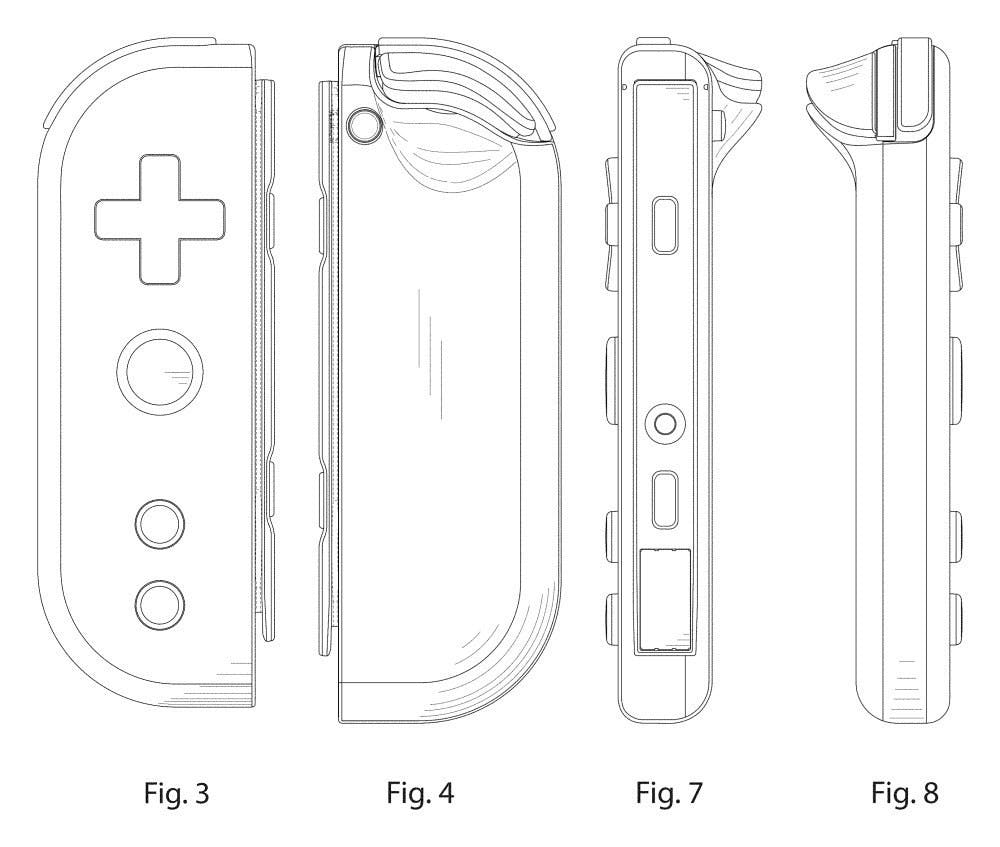 Fig. 3

Fig. 4

Fig. 7

Fig. 8