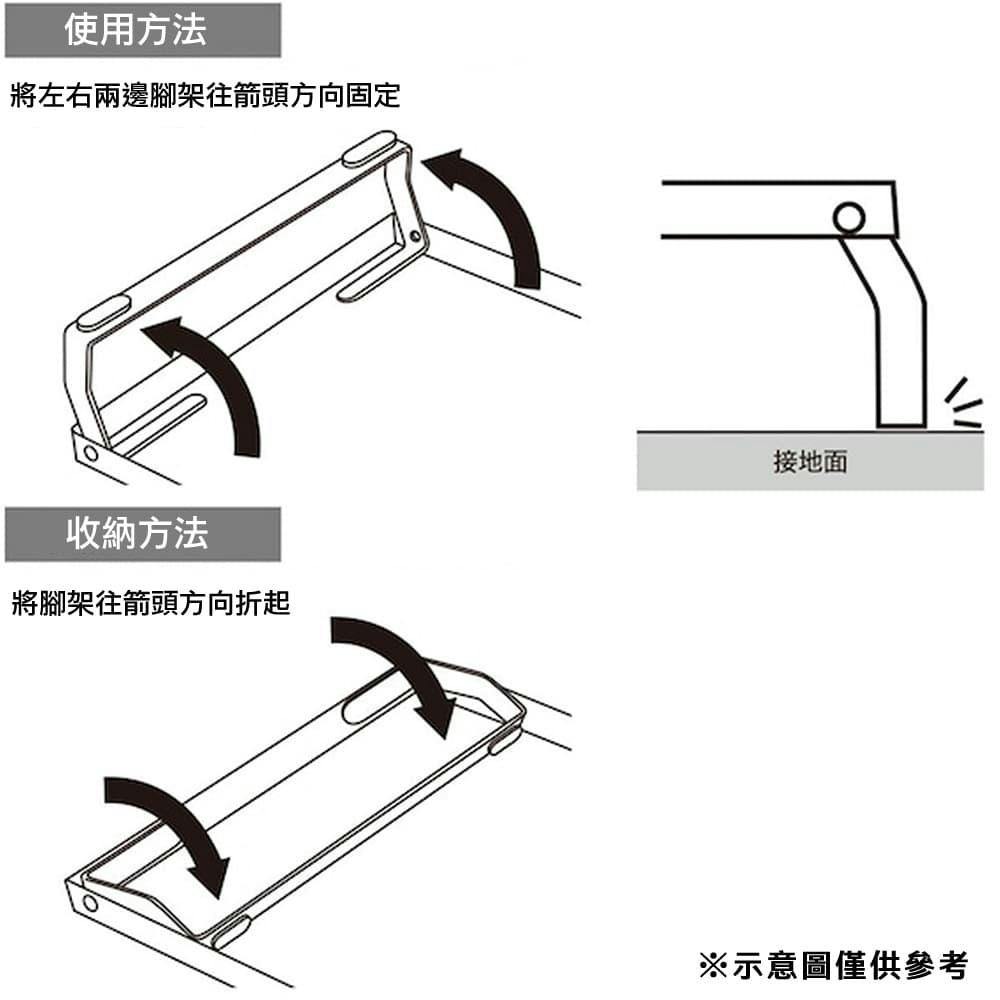 使用方法

將左右兩邊腳架往箭頭方向固定

接地面

收納方法

將腳架往箭頭方向折起

※示意圖僅供參考