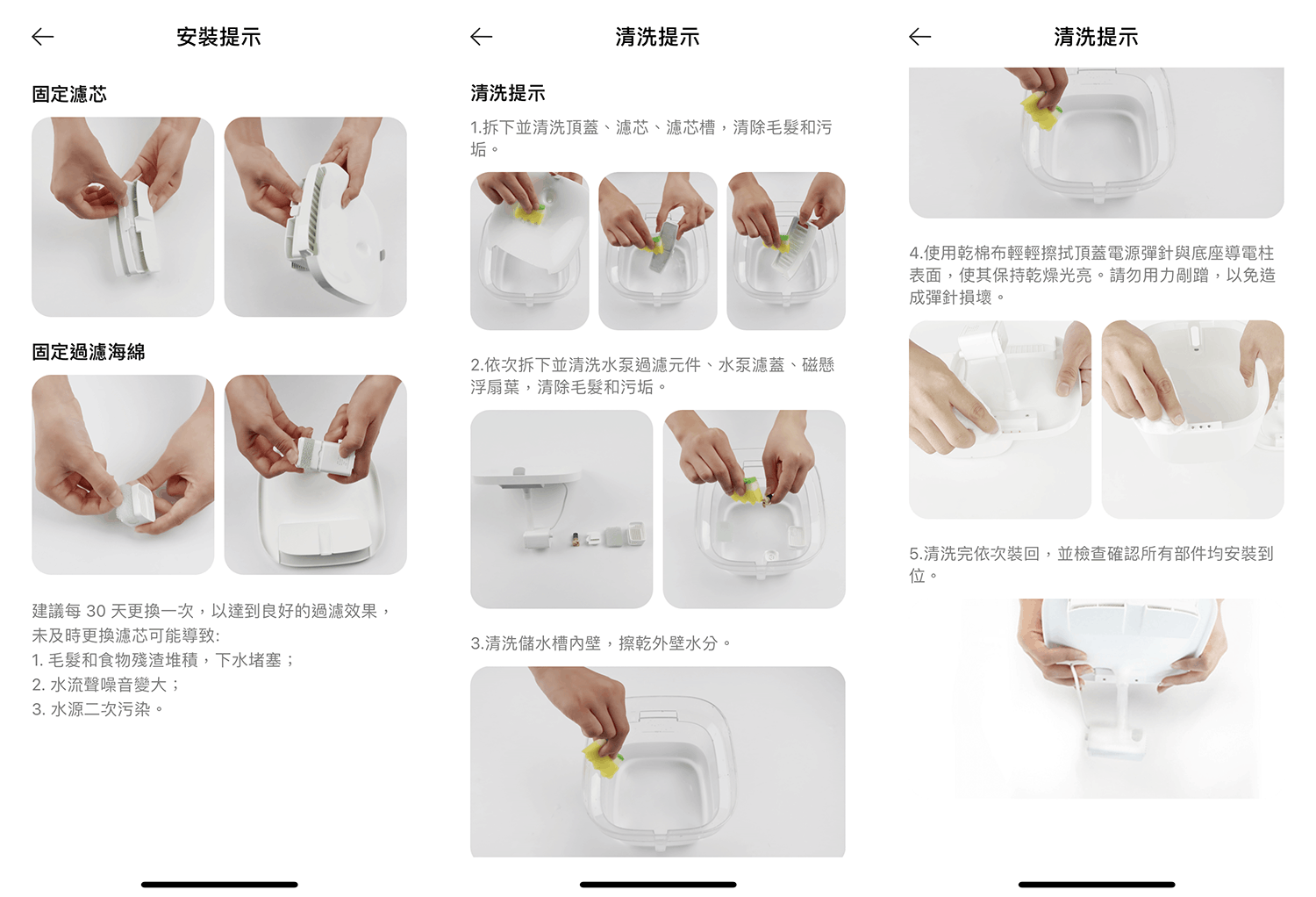 安裝提示

固定濾芯

固定過濾海綿

建議每 30 天更換一次，以達到良好的過濾效果，未及時更換濾芯可能導致:
1. 毛髮和食物殘渣堆積，下水堵塞；
2. 水流聲噪音變大；
3. 水源二次污染。

清洗提示

清洗提示

1.拆下並清洗頂蓋、濾芯、濾芯槽，清除毛髮和污垢。

2.依次拆下並清洗水泵過濾元件、水泵濾蓋、磁懸浮扇葉，清除毛髮和污垢。

3.清洗儲水槽內壁，擦乾外壁水分。

清洗提示

4.使用乾棉布輕輕擦拭頂蓋電源彈針與底座導電柱表面，使其保持乾燥光亮。請勿用力剮蹭，以免造成彈針損壞。

5.清洗完依次裝回，並檢查確認所有部件均安裝到位。