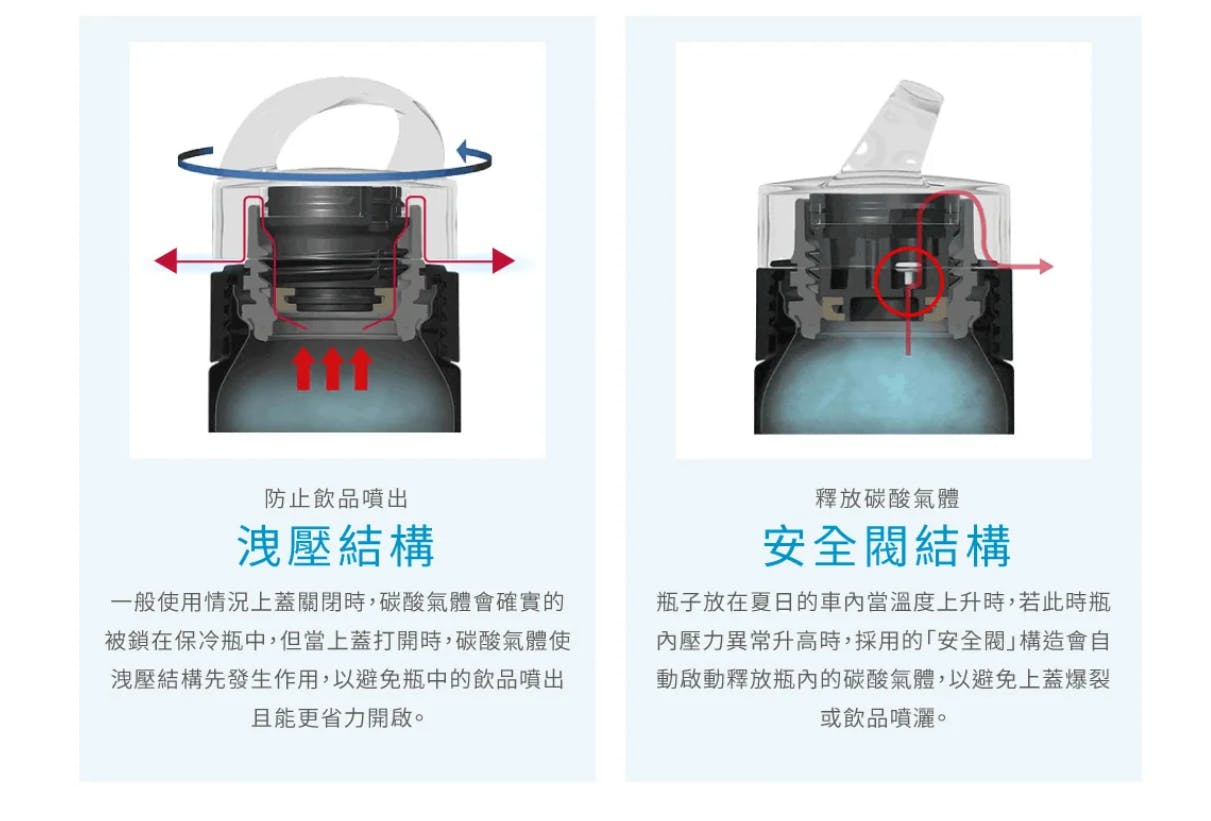 防止飲品噴出

洩壓結構

一般使用情況上蓋關閉時，碳酸氣體會確實的被鎖在保冷瓶中，但當上蓋打開時，碳酸氣體使洩壓結構先發生作用，以避免瓶中的飲品噴出且能更省力開啟。

釋放碳酸氣體

安全閥結構

瓶子放在夏日的車內當溫度上升時，若此時瓶內壓力異常升高時，採用的「安全閥」構造會自動啟動釋放瓶內的碳酸氣體，以避免上蓋爆裂或飲品噴灑。