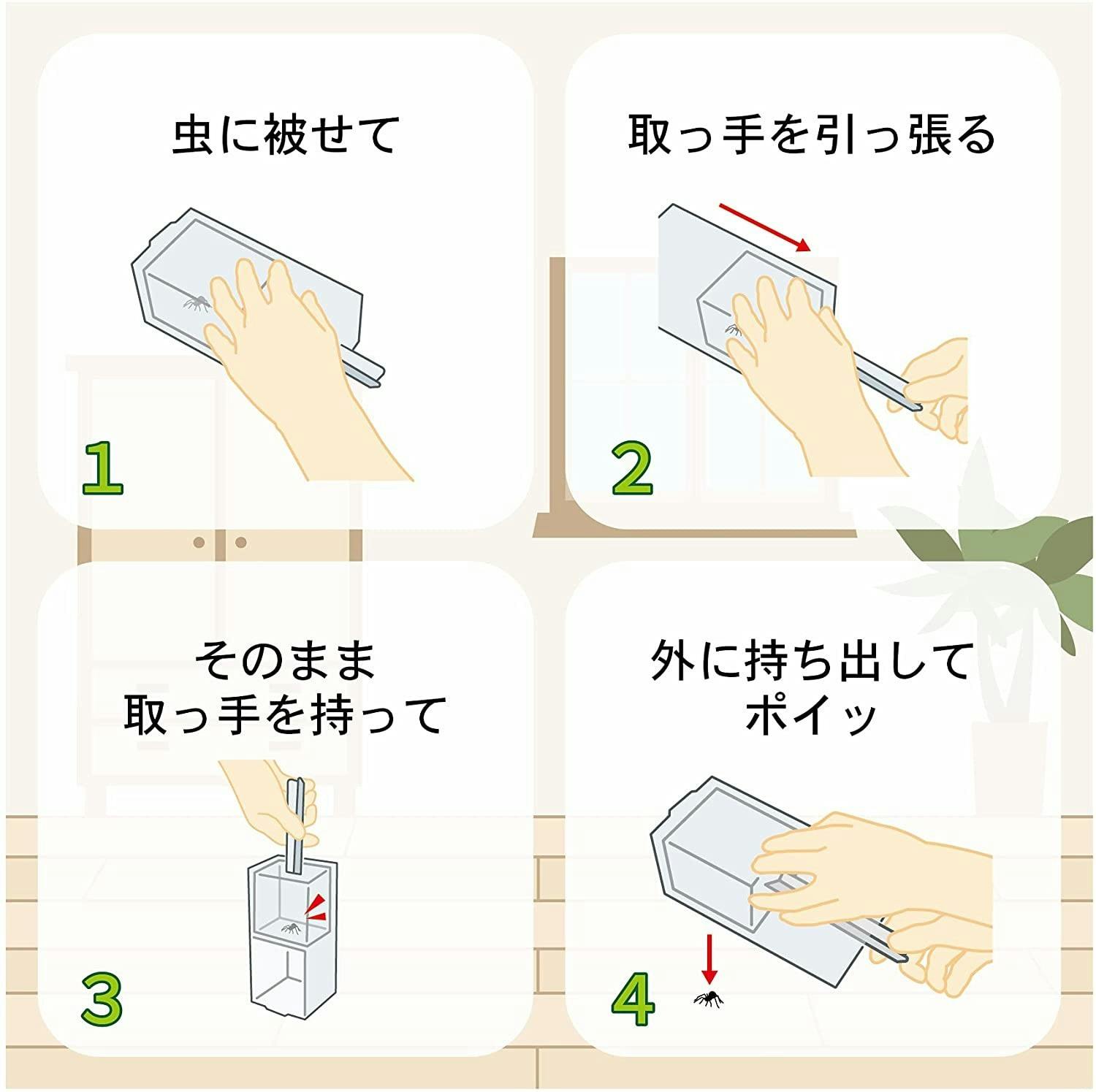 虫に被せて

1

取っ手を引っ張る

2

そのまま
取っ手を持って

3

外に持ち出して
ポイッ

4