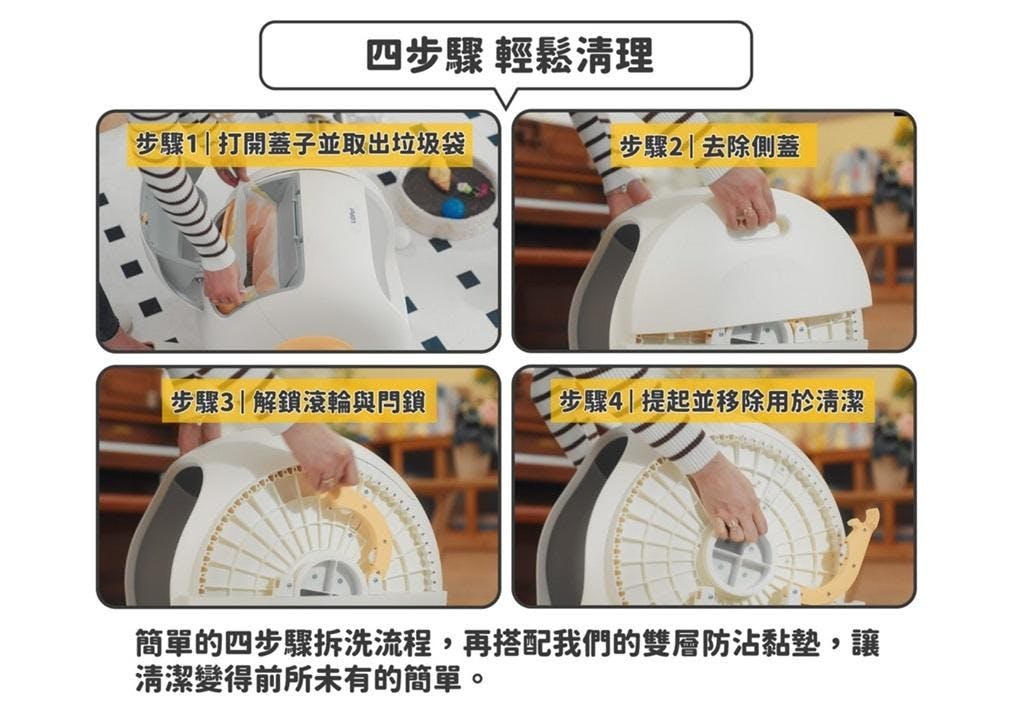 四步驟 輕鬆清理

步驟1 | 打開蓋子並取出垃圾袋

步驟2 | 去除側蓋

步驟3 | 解鎖滾輪與門鎖

步驟4 | 提起並移除用於清潔

簡單的四步驟拆洗流程，再搭配我們的雙層防沾黏墊，讓清潔變得前所未有的簡單。