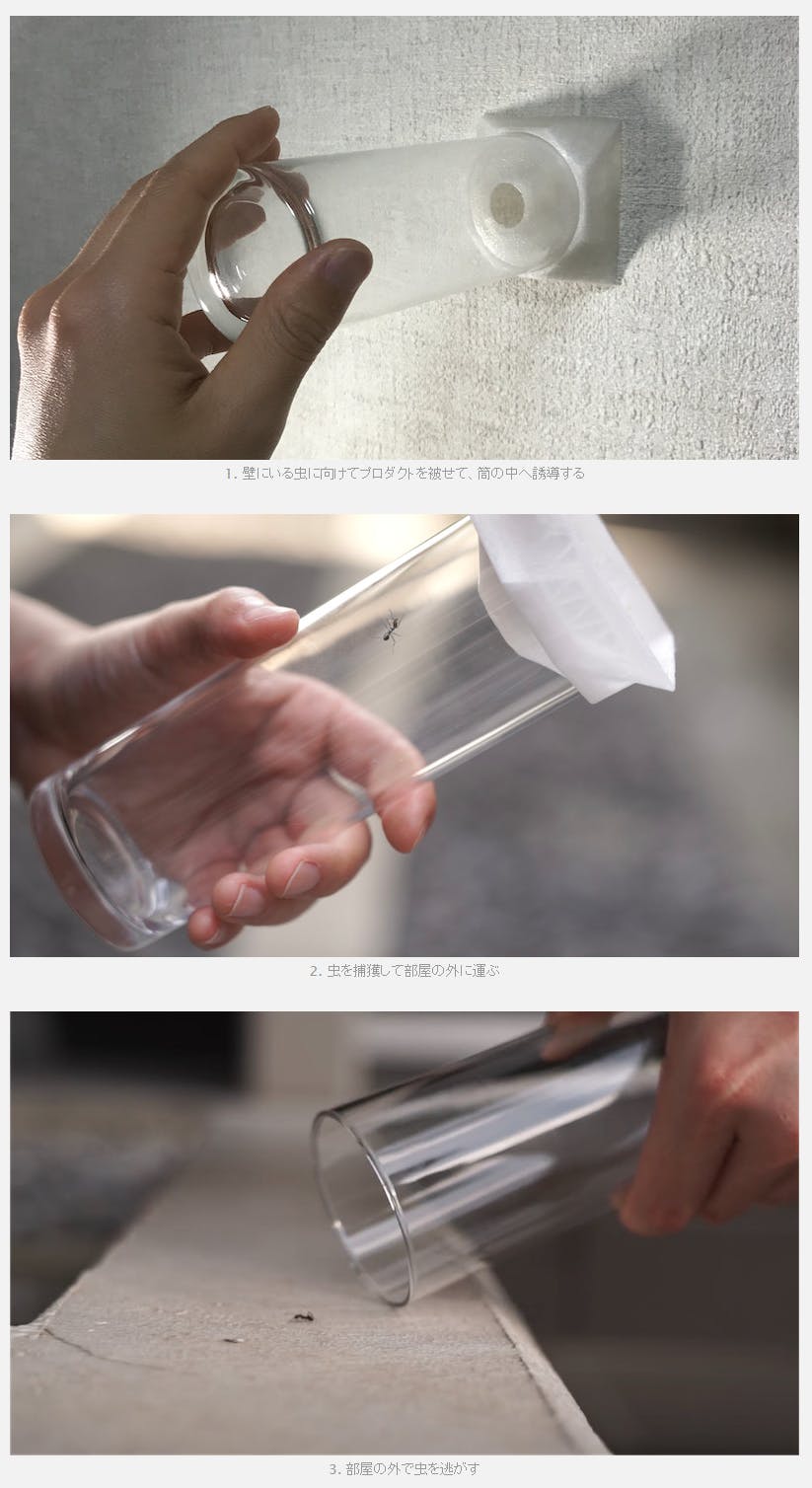 1. 壁にいる虫に向けてプロダクトを被せて、筒の中へ誘導する

2. 虫を捕獲して部屋の外に運ぶ

3. 部屋の外で虫を逃がす