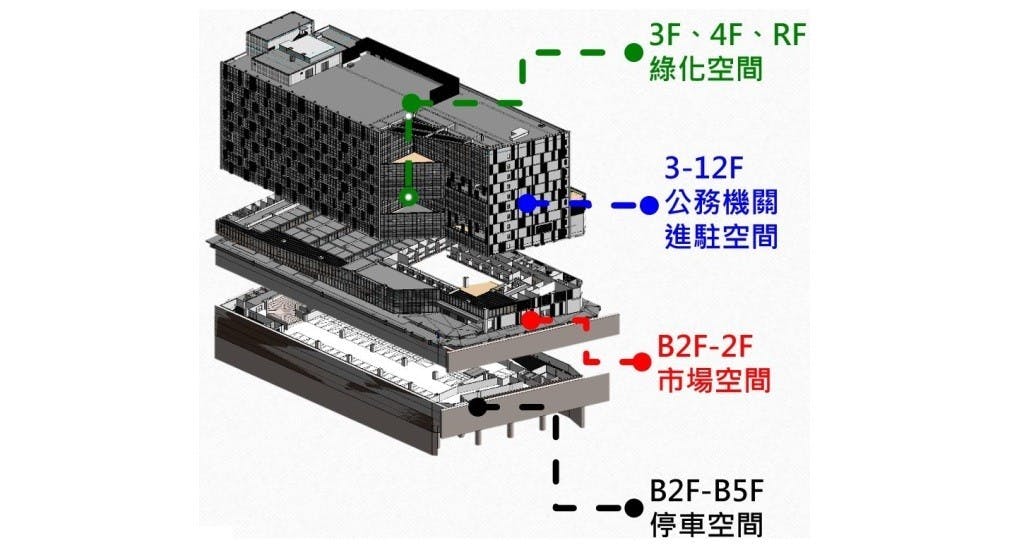 3F、4F、RF
綠化空間

3-12F
公務機關
進駐空間

B2F-2F
市場空間

B2F-B5F
停車空間