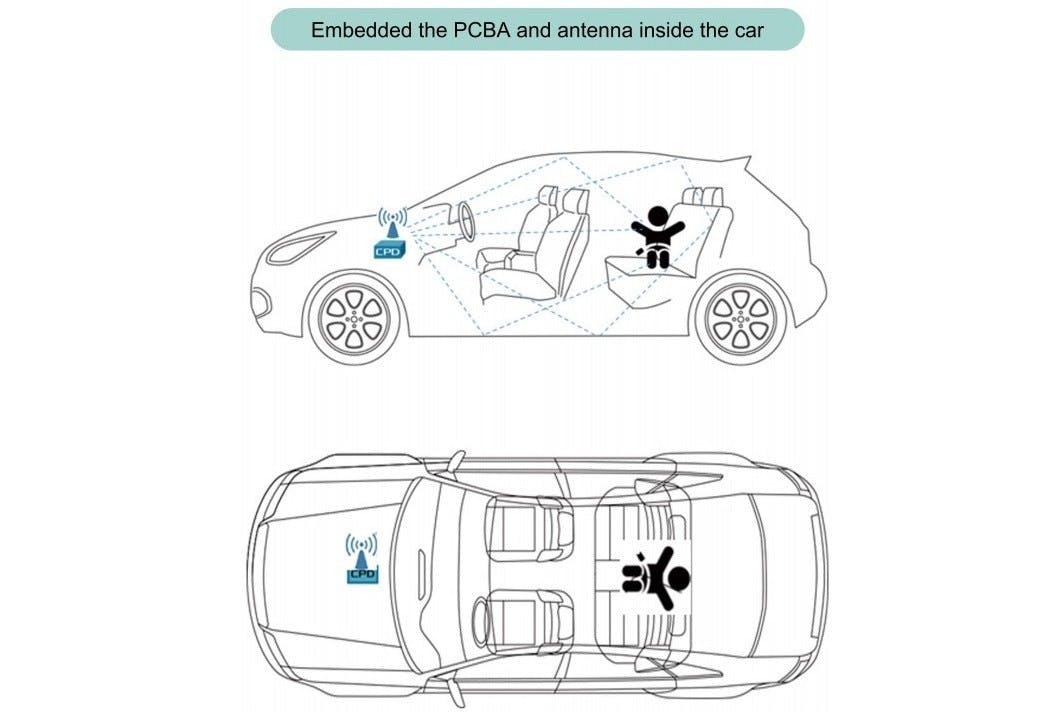 Embedded the PCBA and antenna inside the car

CPD

CPD