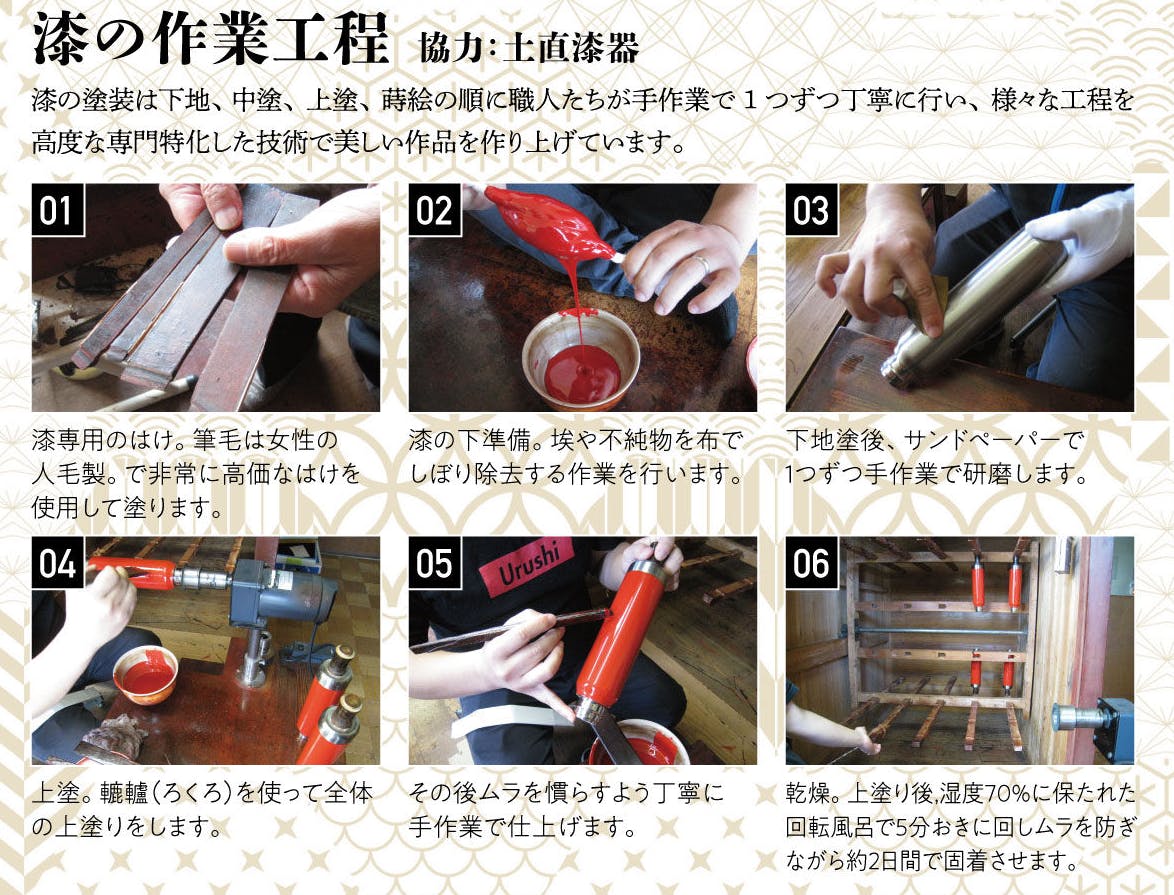 漆の作業工程 協力:土直漆器

漆の塗装は下地、中塗、上塗、蒔絵の順に職人たちが手作業で１つずつ丁寧に行い、様々な工程を高度な専門特化した技術で美しい作品を作り上げています。

01

漆専用のはけ。筆毛は女性の人毛製。で非常に高価なはけを使用して塗ります。

02

漆の下準備。埃や不純物を布でしぼり除去する作業を行います。

03

下地塗後、サンドペーパーで1つずつ手作業で研磨します。

04

上塗。轆轤（ろくろ）を使って全体の上塗りをします。

05

Urushi

その後ムラを慣らすよう丁寧に手作業で仕上げます。

06

乾燥。上塗り後,湿度70%に保たれた回転風呂で5分おきに回しムラを防ぎながら約2日間で固着させます。