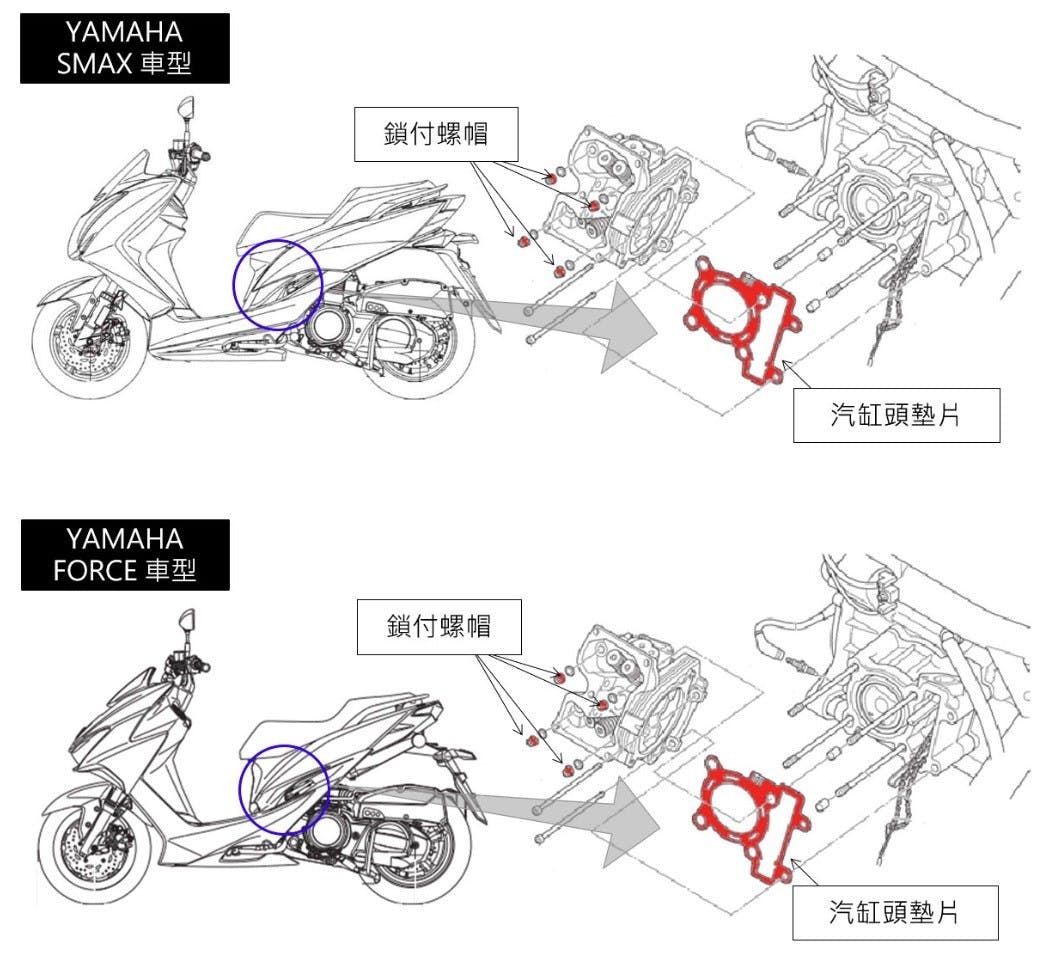 YAMAHA
SMAX 車型

鎖付螺帽

汽缸頭墊片

YAMAHA
FORCE 車型

鎖付螺帽

汽缸頭墊片