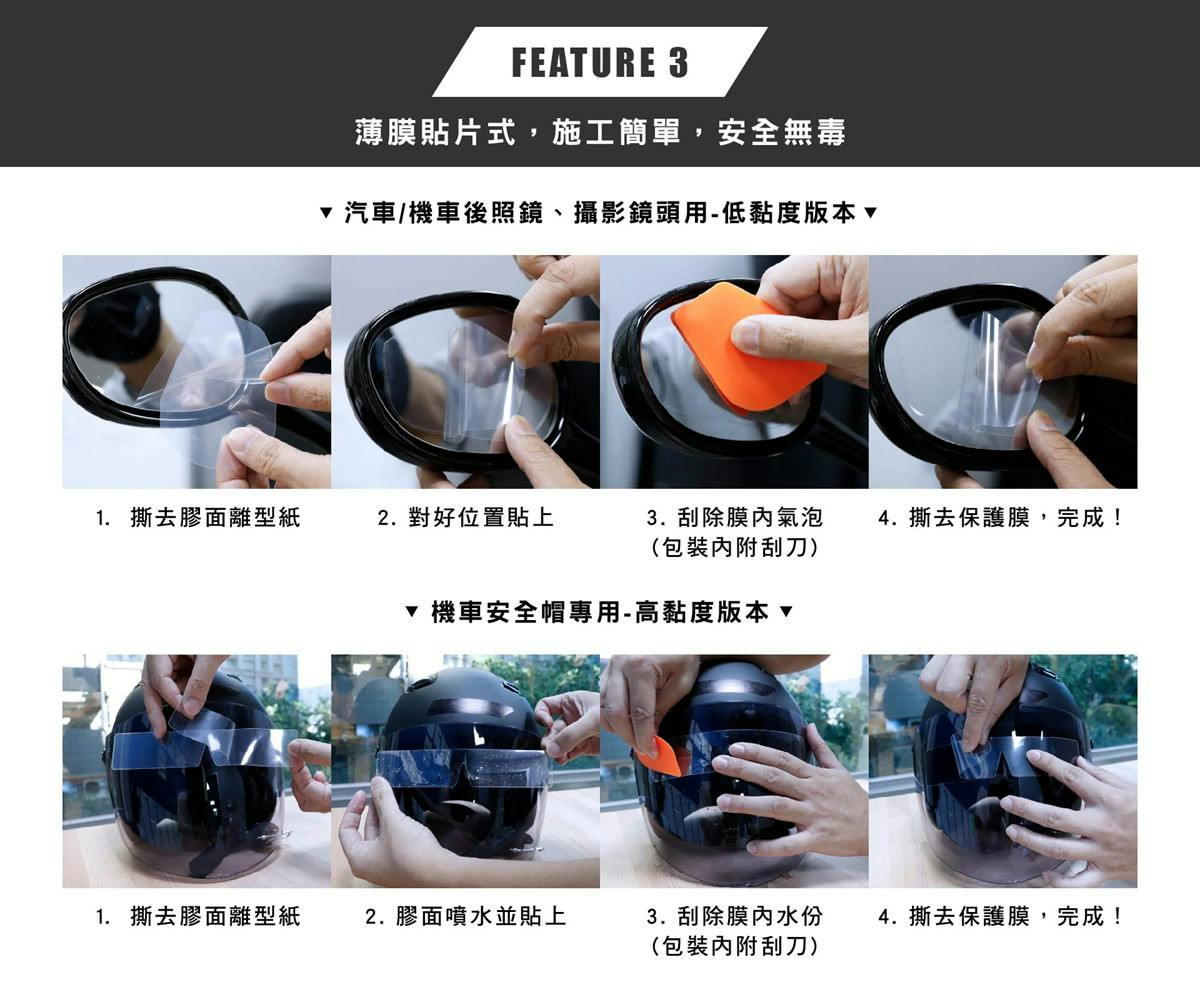 FEATURE 3

薄膜貼片式，施工簡單，安全無毒

▼ 汽車/機車後照鏡、攝影鏡頭用-低黏度版本 ▼

1. 撕去膠面離型紙

2. 對好位置貼上

3. 刮除膜內氣泡
(包裝內附刮刀)

4. 撕去保護膜，完成！

▼ 機車安全帽專用-高黏度版本 ▼

1. 撕去膠面離型紙

2. 膠面噴水並貼上

3. 刮除膜內水份
(包裝內附刮刀)

4. 撕去保護膜，完成！