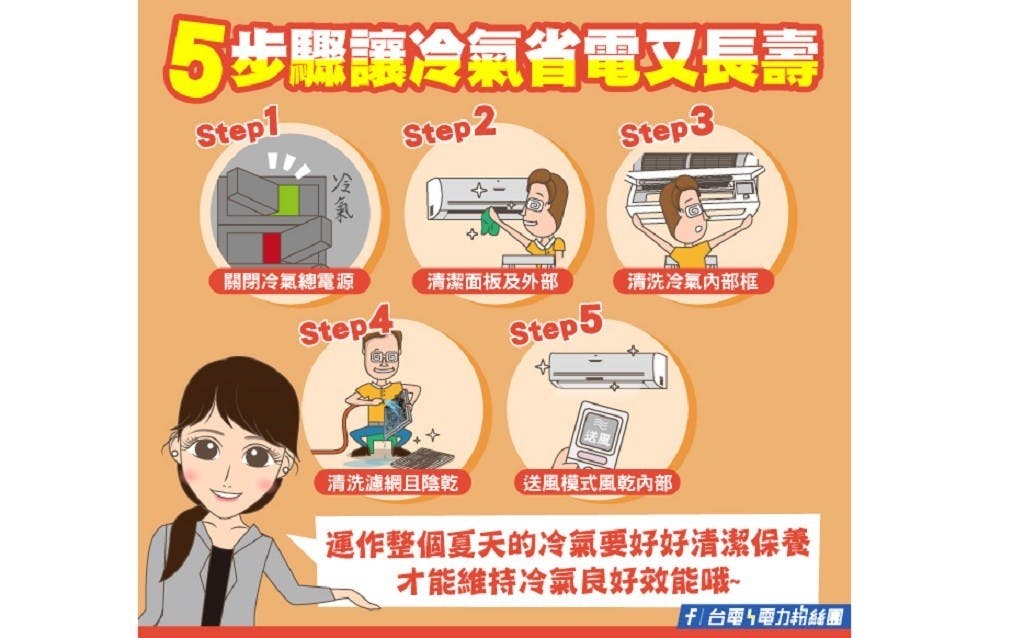 5步驟讓冷氣省電又長壽

Step1
冷氣
關閉冷氣總電源

Step2
清潔面板及外部

Step3
清洗冷氣內部框

Step4
清洗濾網且陰乾

Step5
送風
送風模式風乾內部

運作整個夏天的冷氣要好好清潔保養
才能維持冷氣良好效能哦~

f 台電 電力粉絲團