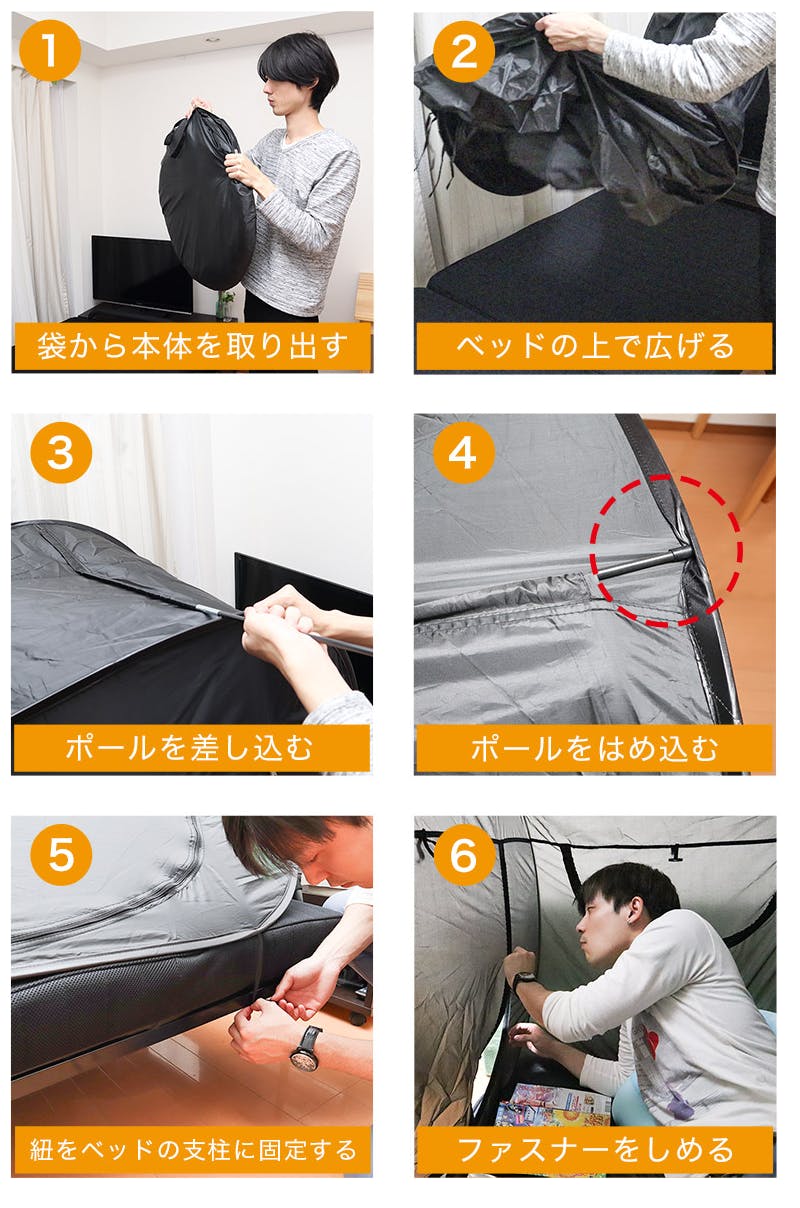 1
袋から本体を取り出す

2
ベッドの上で広げる

3
ポールを差し込む

4
ポールをはめ込む

5
紐をベッドの支柱に固定する

6
ファスナーをしめる