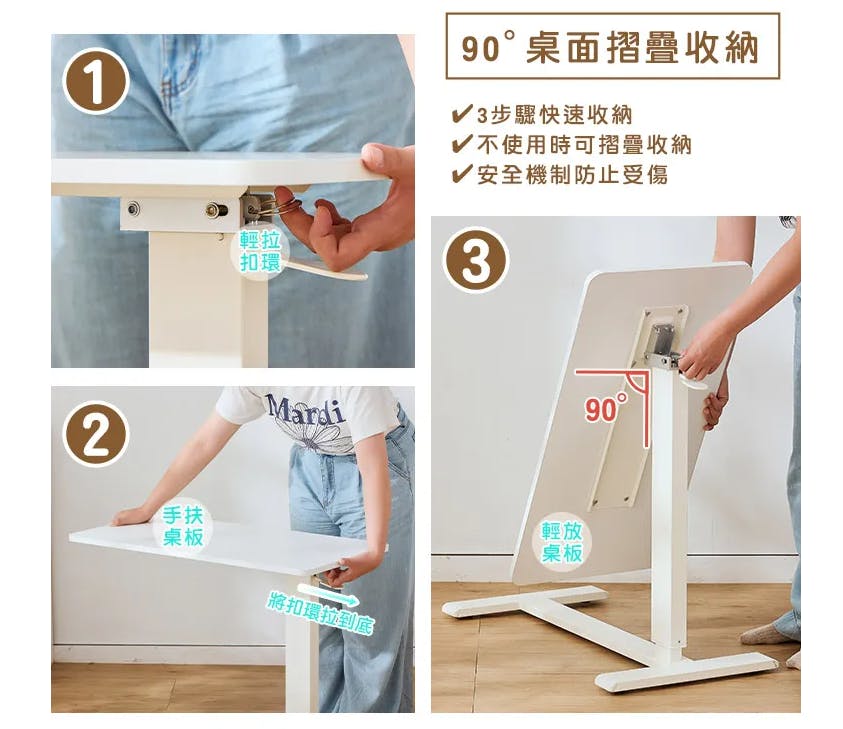 90° 桌面摺疊收納

✔3步驟快速收納
✔不使用時可摺疊收納
✔安全機制防止受傷

1

輕拉扣環

2

Mardi

手扶桌板

將扣環拉到底

3

90°

輕放桌板