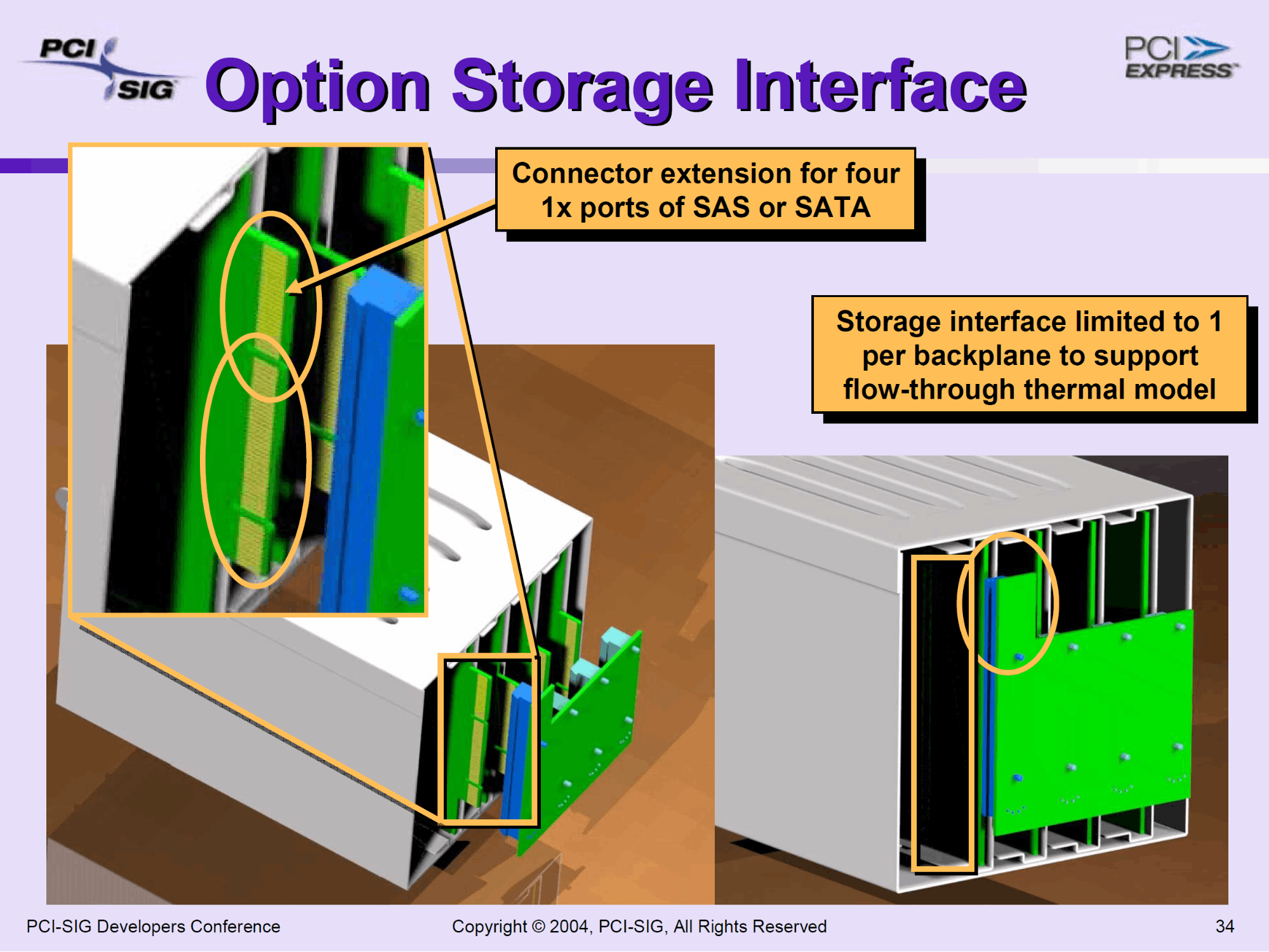 PCI SIG

Option Storage Interface

PCI EXPRESS

Connector extension for four 1x ports of SAS or SATA

Storage interface limited to 1 per backplane to support flow-through thermal model

PCI-SIG Developers Conference

Copyright © 2004, PCI-SIG, All Rights Reserved

34