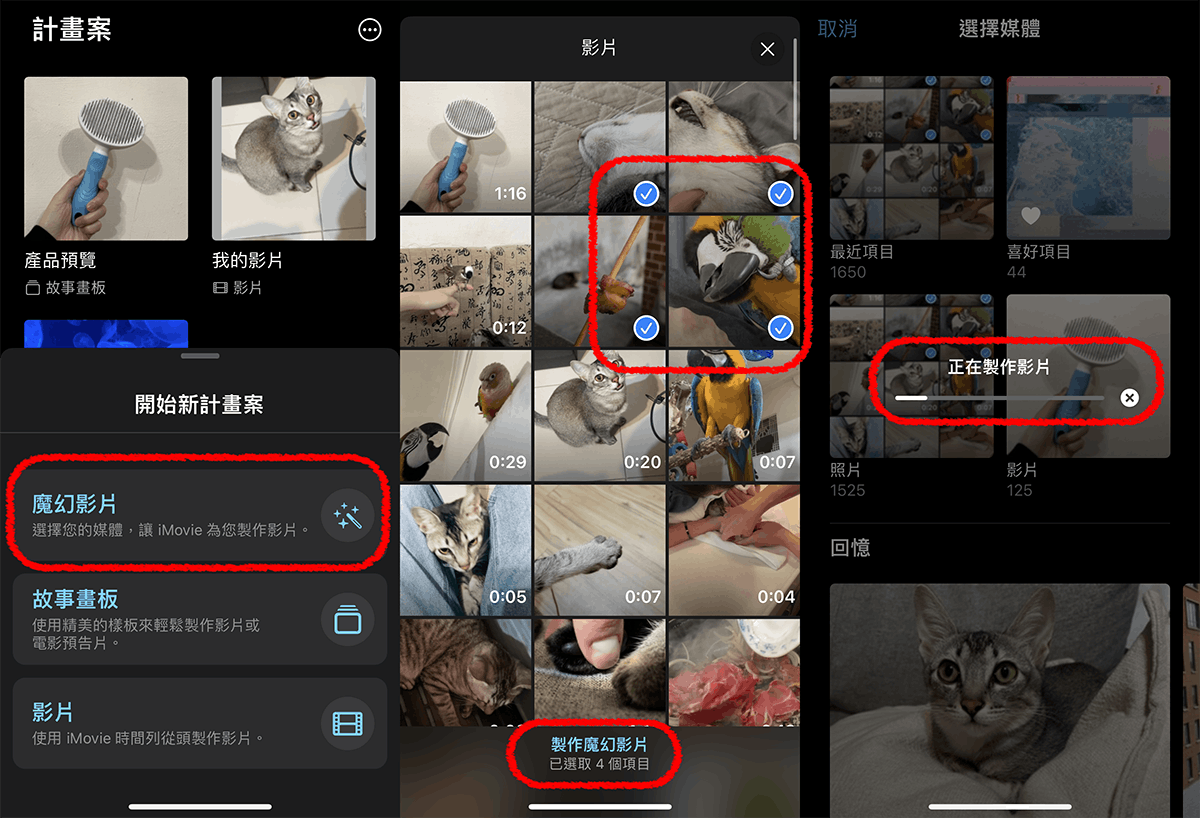 計畫案

產品預覽
故事畫板

我的影片
影片

開始新計畫案

魔幻影片
選擇您的媒體，讓 iMovie 為您製作影片。

故事畫板
使用精美的樣板來輕鬆製作影片或電影預告片。

影片
使用 iMovie 時間列從頭製作影片。

影片

1:16
0:12
0:29
0:20
0:07
0:05
0:07
0:04

製作魔幻影片
已選取 4 個項目

取消
選擇媒體

最近項目
1650

喜好項目
44

正在製作影片

照片
1525

影片
125

回憶