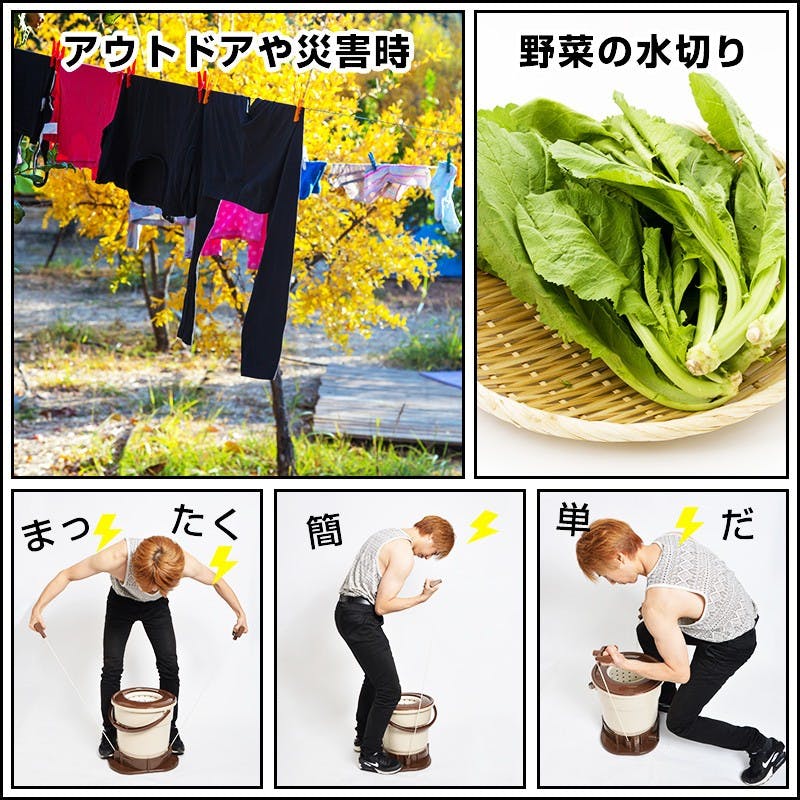 アウトドアや災害時

野菜の水切り

まっ たく

簡

単 だ