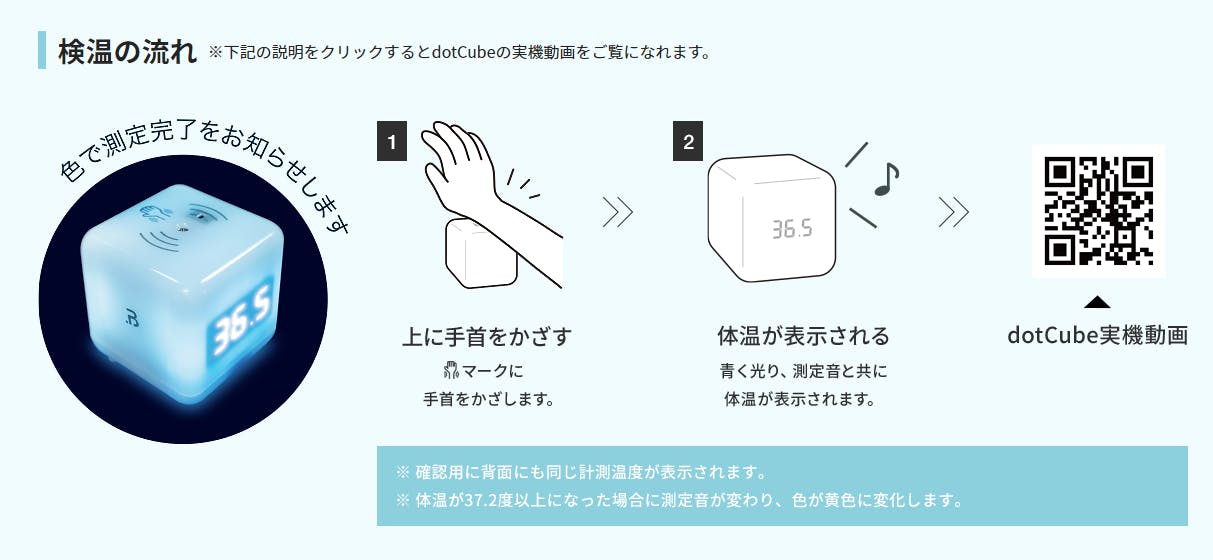 検温の流れ ※下記の説明をクリックするとdotCubeの実機動画をご覧になれます。

色で測定完了をお知らせします

36.5

1

上に手首をかざす
マークに
手首をかざします。

2

36.5

体温が表示される
青く光り、測定音と共に
体温が表示されます。

dotCube実機動画

※ 確認用に背面にも同じ計測温度が表示されます。
※ 体温が37.2度以上になった場合に測定音が変わり、色が黄色に変化します。