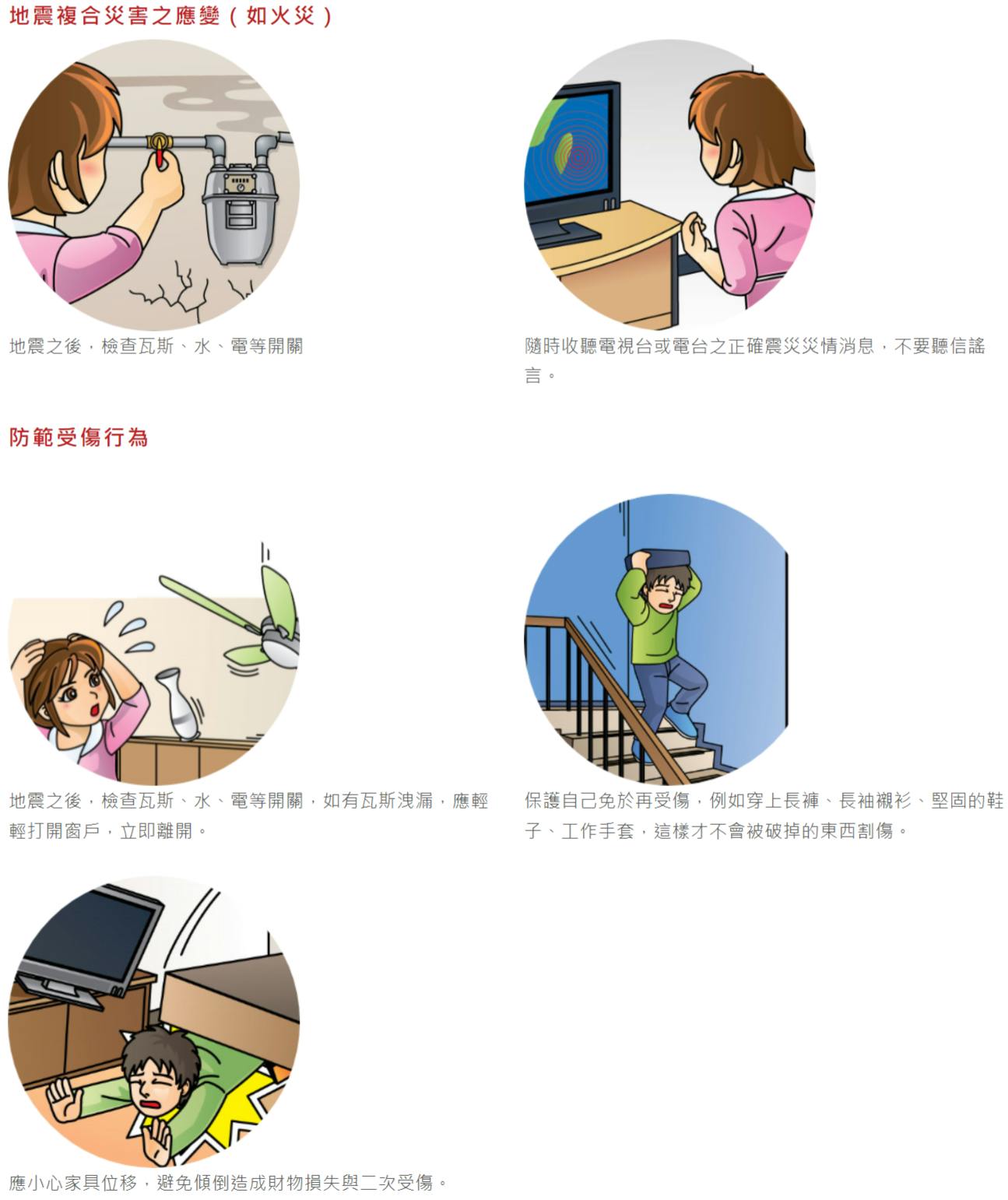 地震複合災害之應變（如火災）

地震之後，檢查瓦斯、水、電等開關

隨時收聽電視台或電台之正確震災災情消息，不要聽信謠言。

防範受傷行為

地震之後，檢查瓦斯、水、電等開關，如有瓦斯洩漏，應輕輕打開窗戶，立即離開。

保護自己免於再受傷，例如穿上長褲、長袖襯衫、堅固的鞋子、工作手套，這樣才不會被破掉的東西割傷。

應小心家具位移，避免傾倒造成財物損失與二次受傷。