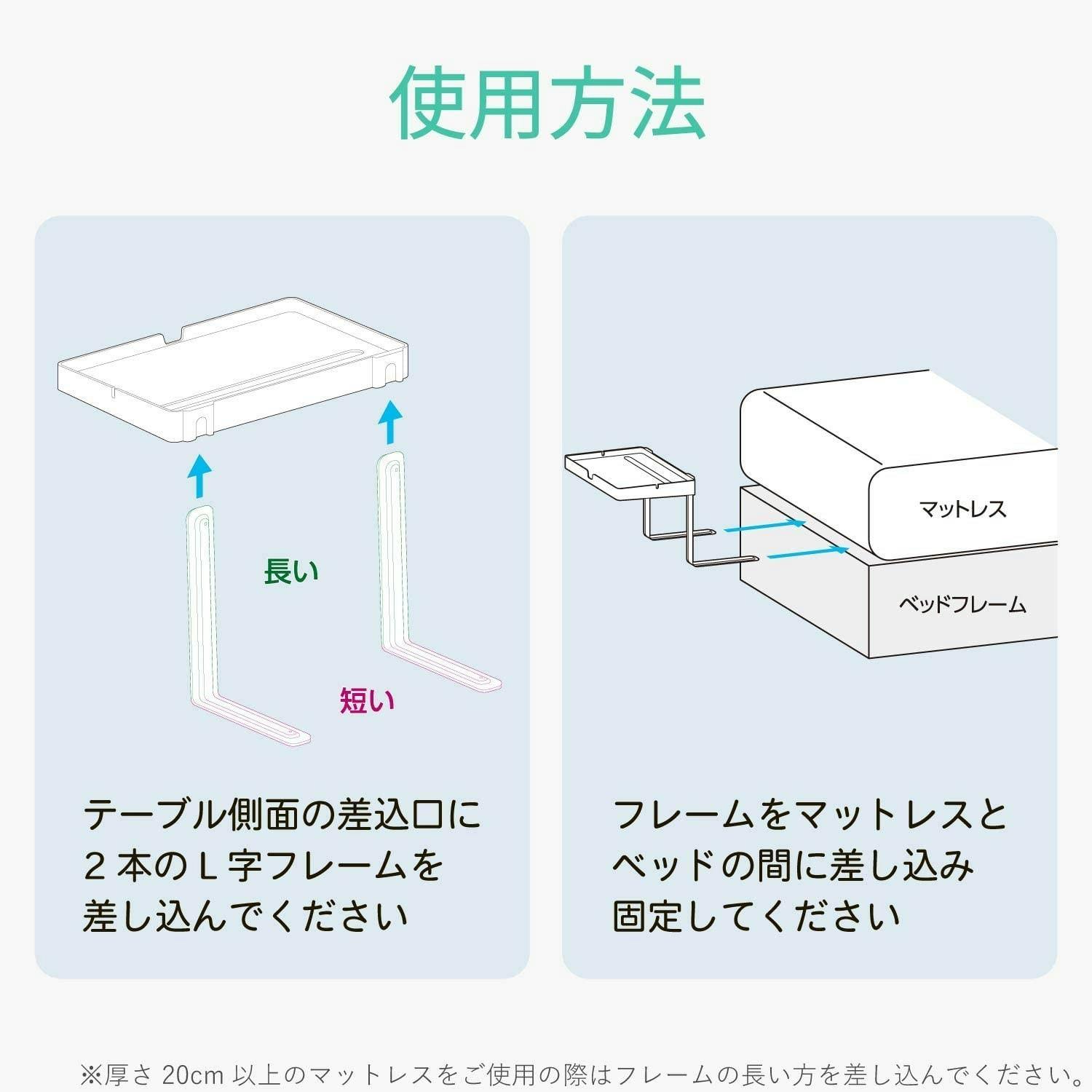 使用方法

長い

短い

テーブル側面の差込口に２本のＬ字フレームを差し込んでください

マットレス

ベッドフレーム

フレームをマットレスとベッドの間に差し込み固定してください

※厚さ 20cm 以上のマットレスをご使用の際はフレームの長い方を差し込んでください。