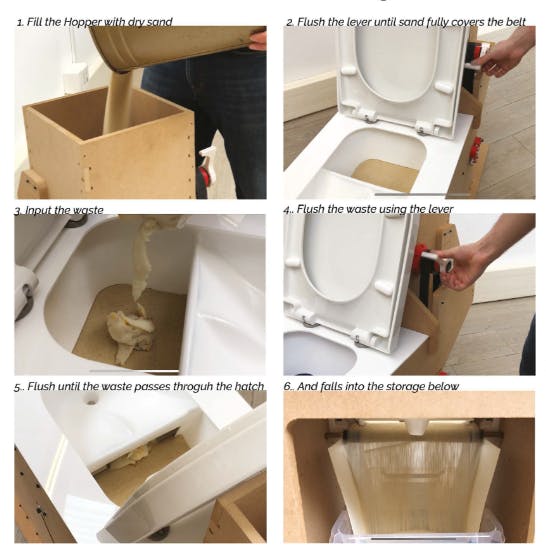 1. Fill the Hopper with dry sand

2. Flush the lever until sand fully covers the belt

3. Input the waste

4.. Flush the waste using the lever

5.. Flush until the waste passes throguh the hatch

6.. And falls into the storage below