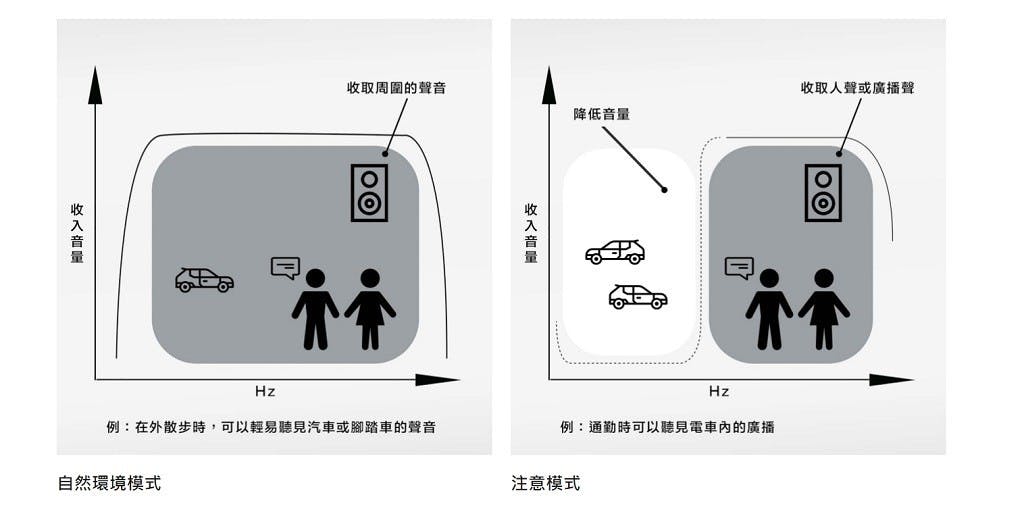 收取周圍的聲音

收入音量

Hz

例：在外散步時，可以輕易聽見汽車或腳踏車的聲音

自然環境模式

降低音量

收取人聲或廣播聲

收入音量

Hz

例：通勤時可以聽見電車內的廣播

注意模式