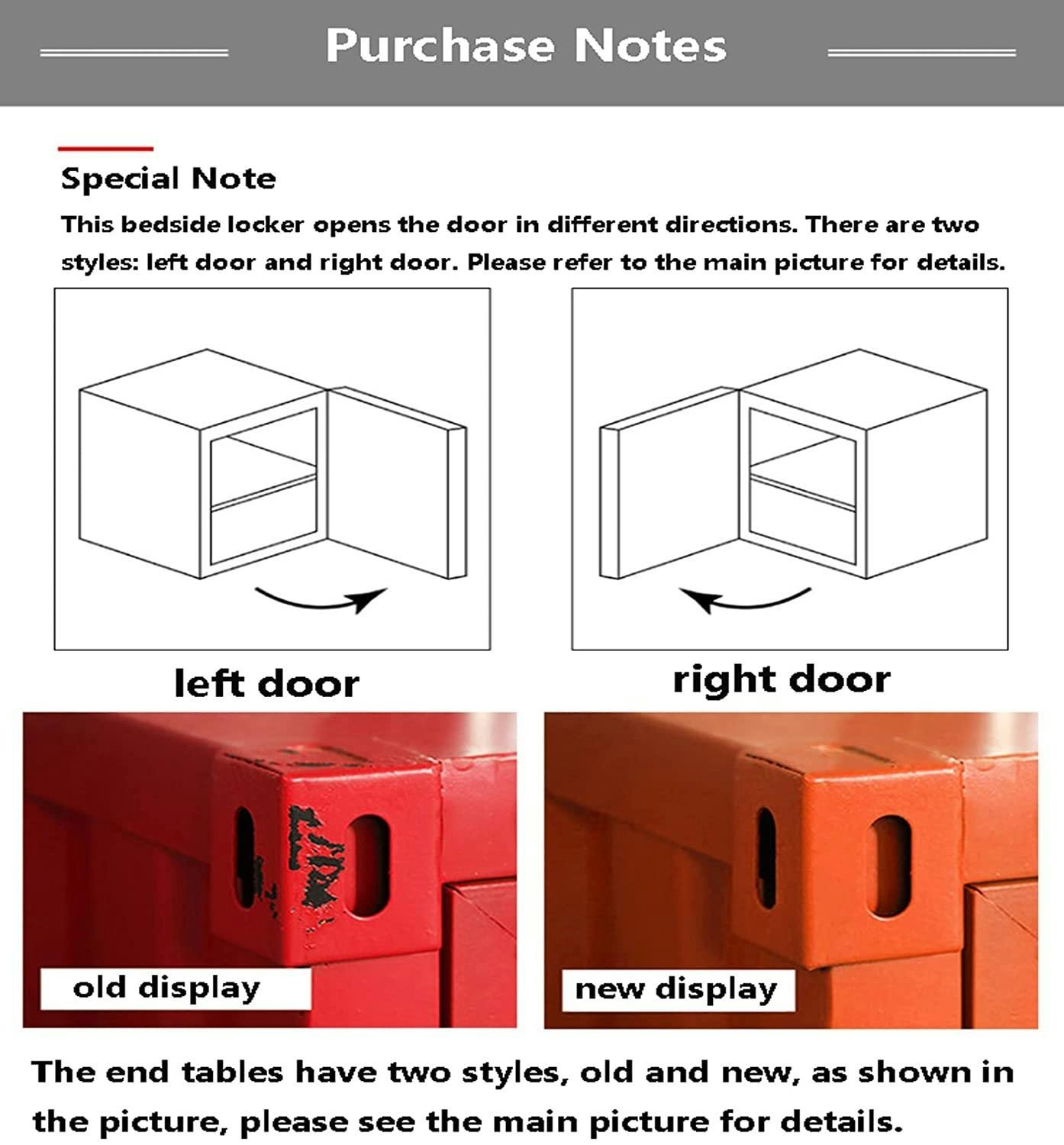 Purchase Notes

Special Note

This bedside locker opens the door in different directions. There are two styles: left door and right door. Please refer to the main picture for details.

left door

right door

old display

new display

The end tables have two styles, old and new, as shown in the picture, please see the main picture for details.