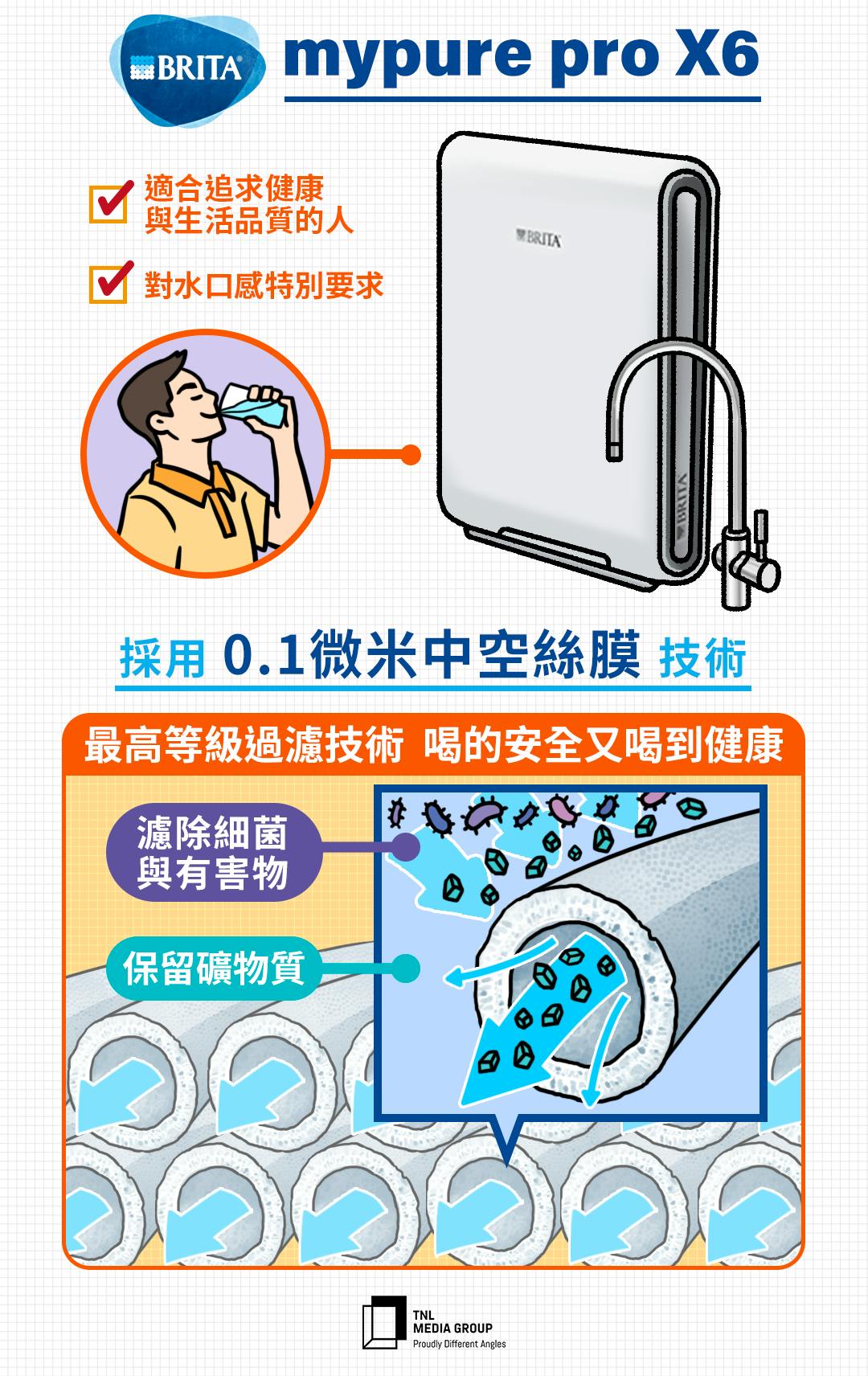 BRITA

mypure pro X6

適合追求健康與生活品質的人

對水口感特別要求

BRITA

BRITA

採用 0.1微米中空絲膜 技術

最高等級過濾技術 喝的安全又喝到健康

濾除細菌與有害物

保留礦物質

TNL MEDIA GROUP
Proudly Different Angles