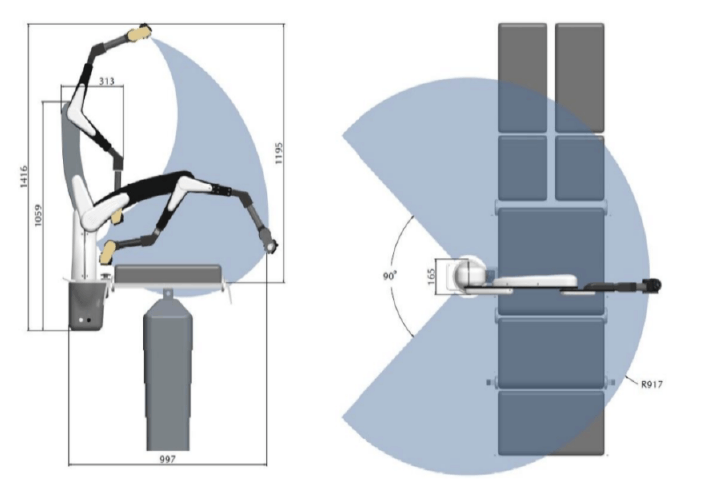 313
1416
1059
1195
997
90°
165
R917