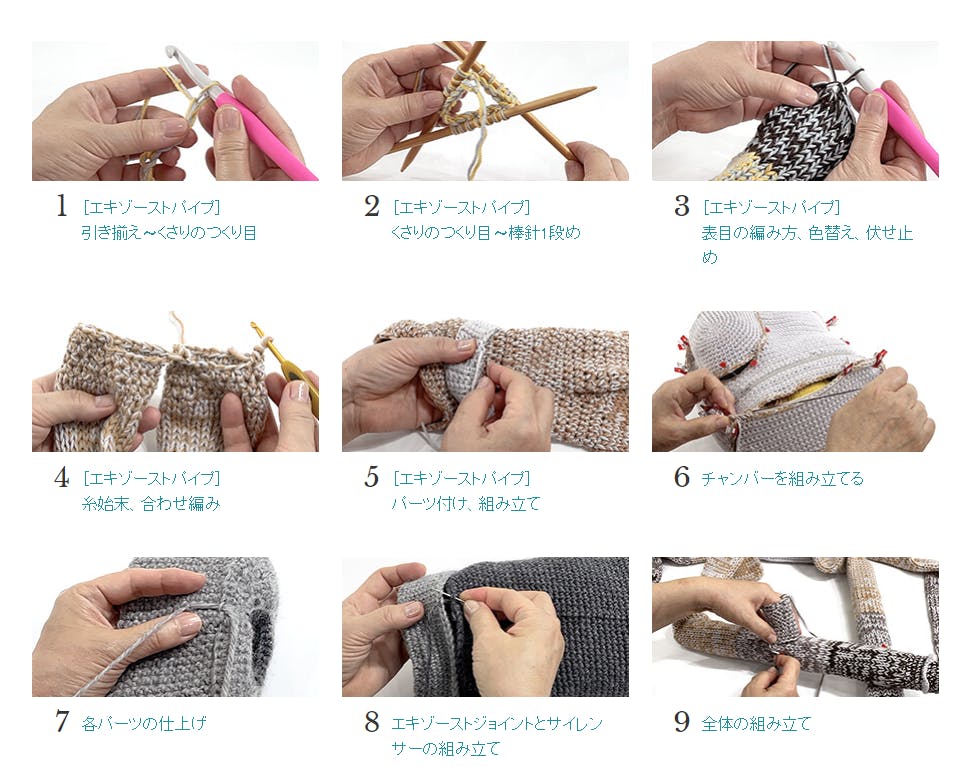 1 ［エキゾーストパイプ］
引き揃え～くさりのつくり目

2 ［エキゾーストパイプ］
くさりのつくり目～棒針1段め

3 ［エキゾーストパイプ］
表目の編み方、色替え、伏せ止め

4 ［エキゾーストパイプ］
糸始末、合わせ編み

5 ［エキゾーストパイプ］
パーツ付け、組み立て

6 チャンバーを組み立てる

7 各パーツの仕上げ

8 エキゾーストジョイントとサイレンサーの組み立て

9 全体の組み立て