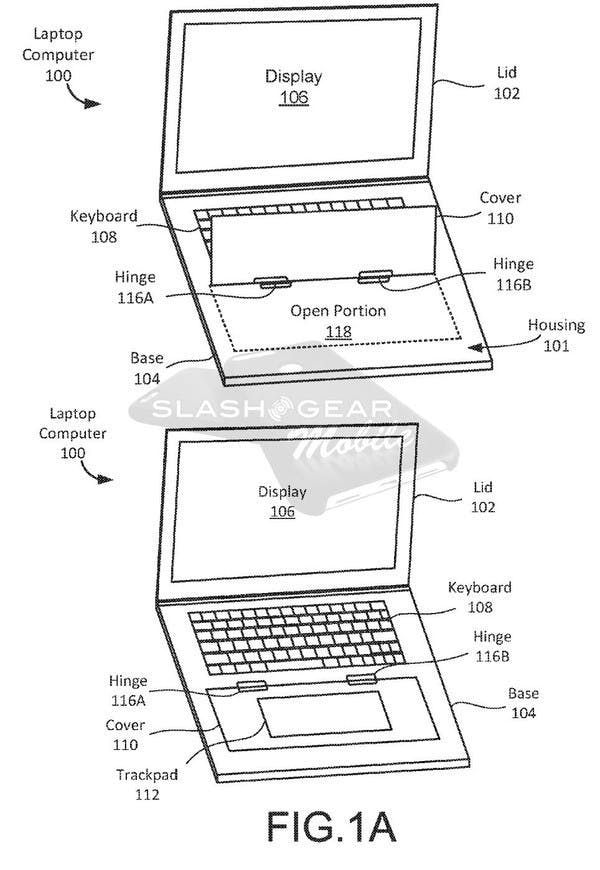 Laptop Computer 100

Display
106

Lid
102

Keyboard
108

Cover
110

Hinge
116A

Hinge
116B

Open Portion
118

Housing
101

Base
104

SLASHGEAR Mobile

Laptop Computer 100

Display
106

Lid
102

Keyboard
108

Hinge
116B

Hinge
116A

Base
104

Cover
110

Trackpad
112

FIG.1A