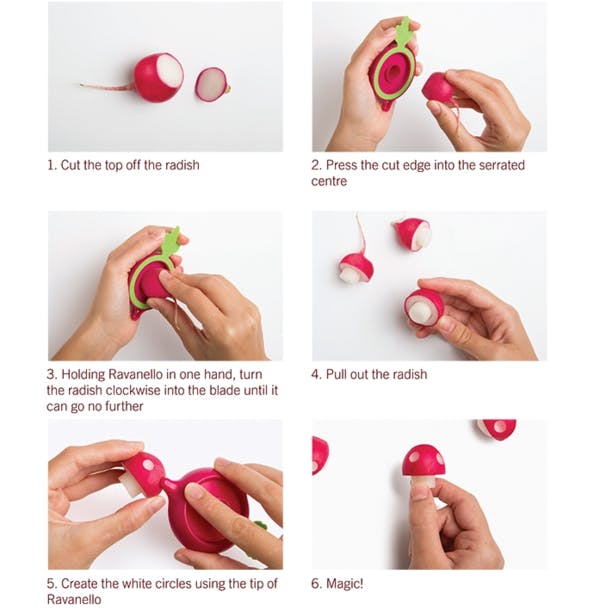 1. Cut the top off the radish

2. Press the cut edge into the serrated centre

3. Holding Ravanello in one hand, turn the radish clockwise into the blade until it can go no further

4. Pull out the radish

5. Create the white circles using the tip of Ravanello

6. Magic!