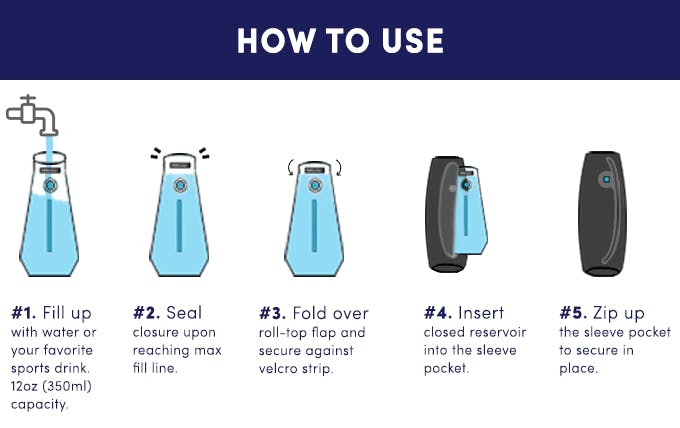 HOW TO USE

#1. Fill up with water or your favorite sports drink. 12oz (350ml) capacity.

#2. Seal closure upon reaching max fill line.

#3. Fold over roll-top flap and secure against velcro strip.

#4. Insert closed reservoir into the sleeve pocket.

#5. Zip up the sleeve pocket to secure in place.